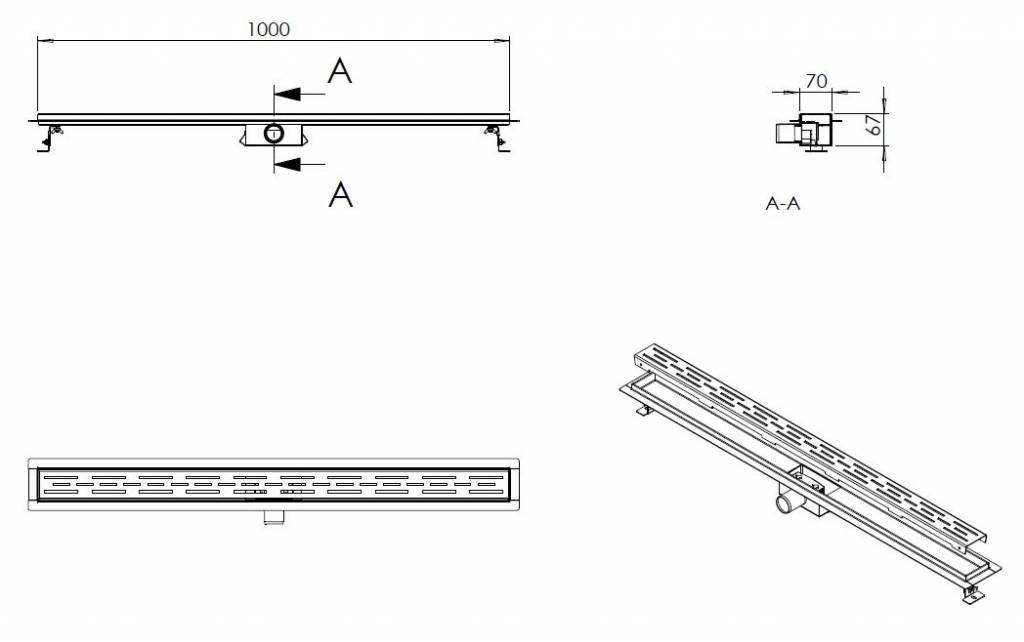 1000

A

A

70

67

A-A