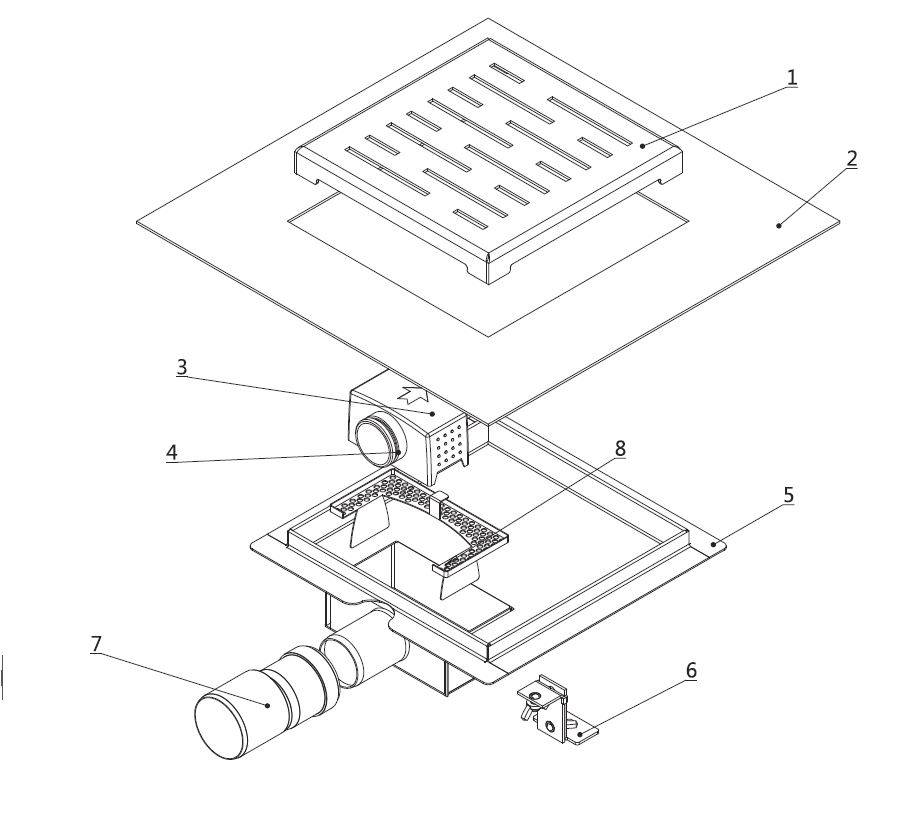 1
2
3
4
8
5
7
6