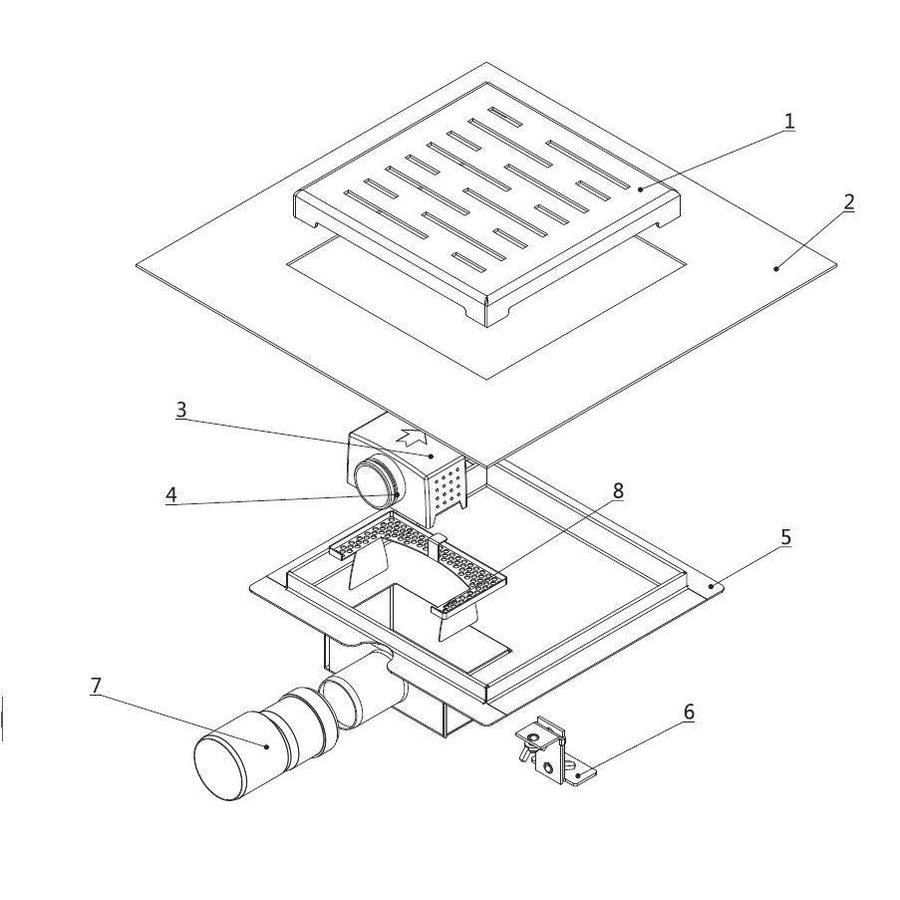 1
2
3
4
8
5
7
6