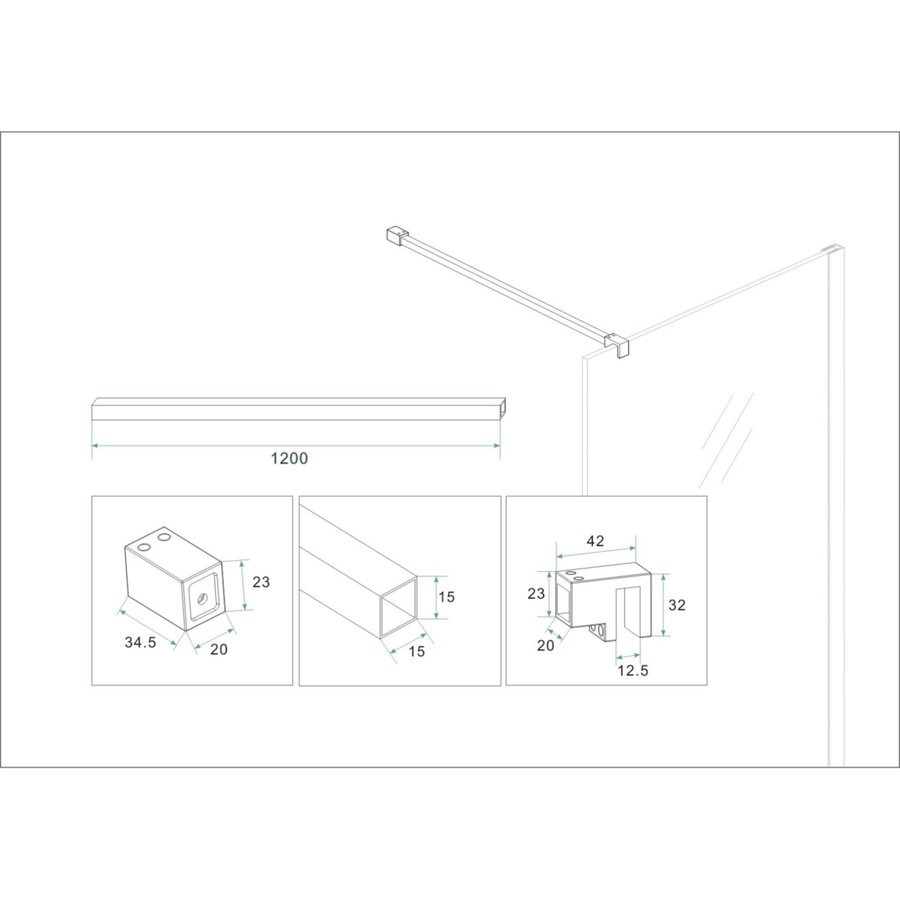 1200

23

34.5

20

15

15

42

23

32

20

12.5