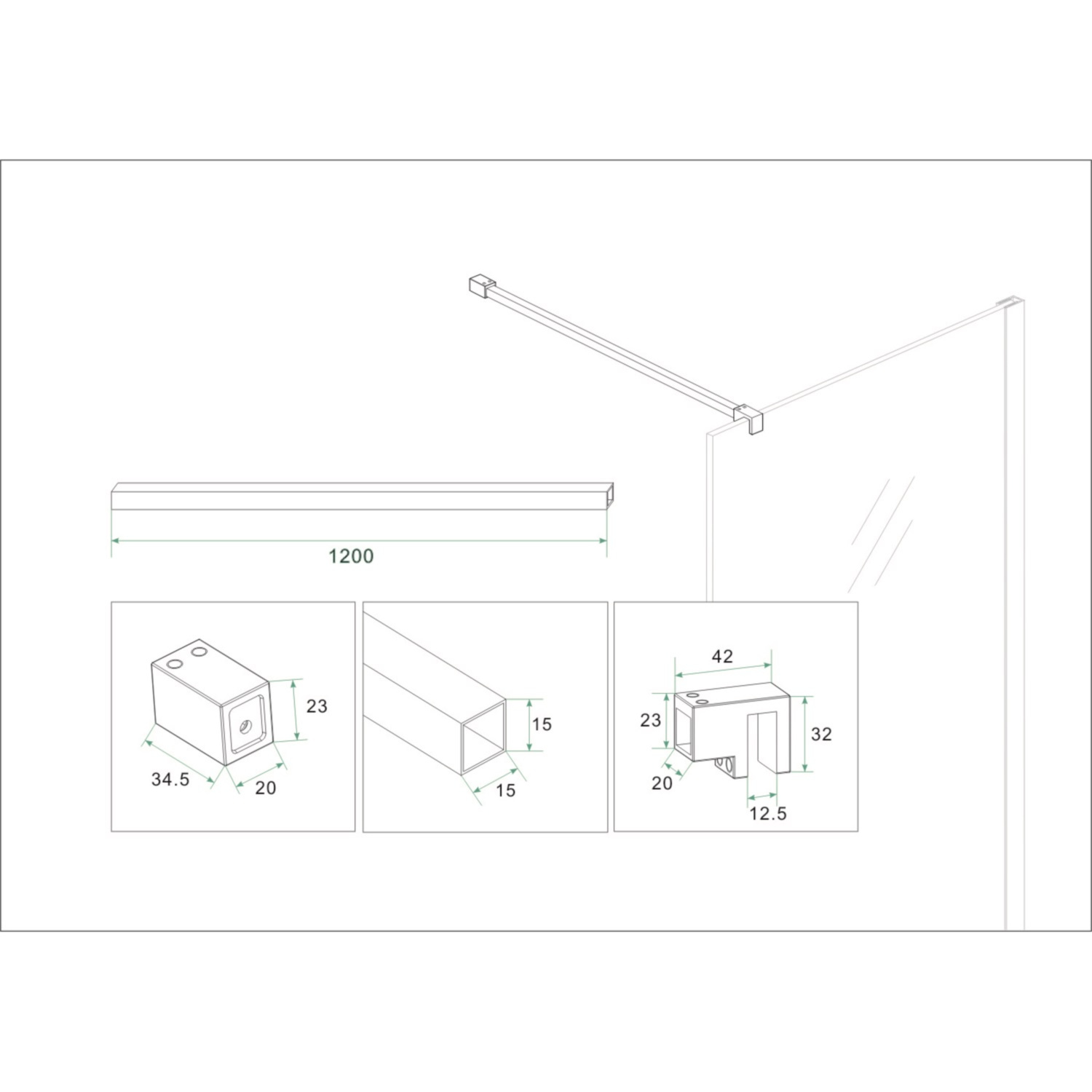 1200

23
34.5
20

15
15

42
23
32
20
12.5