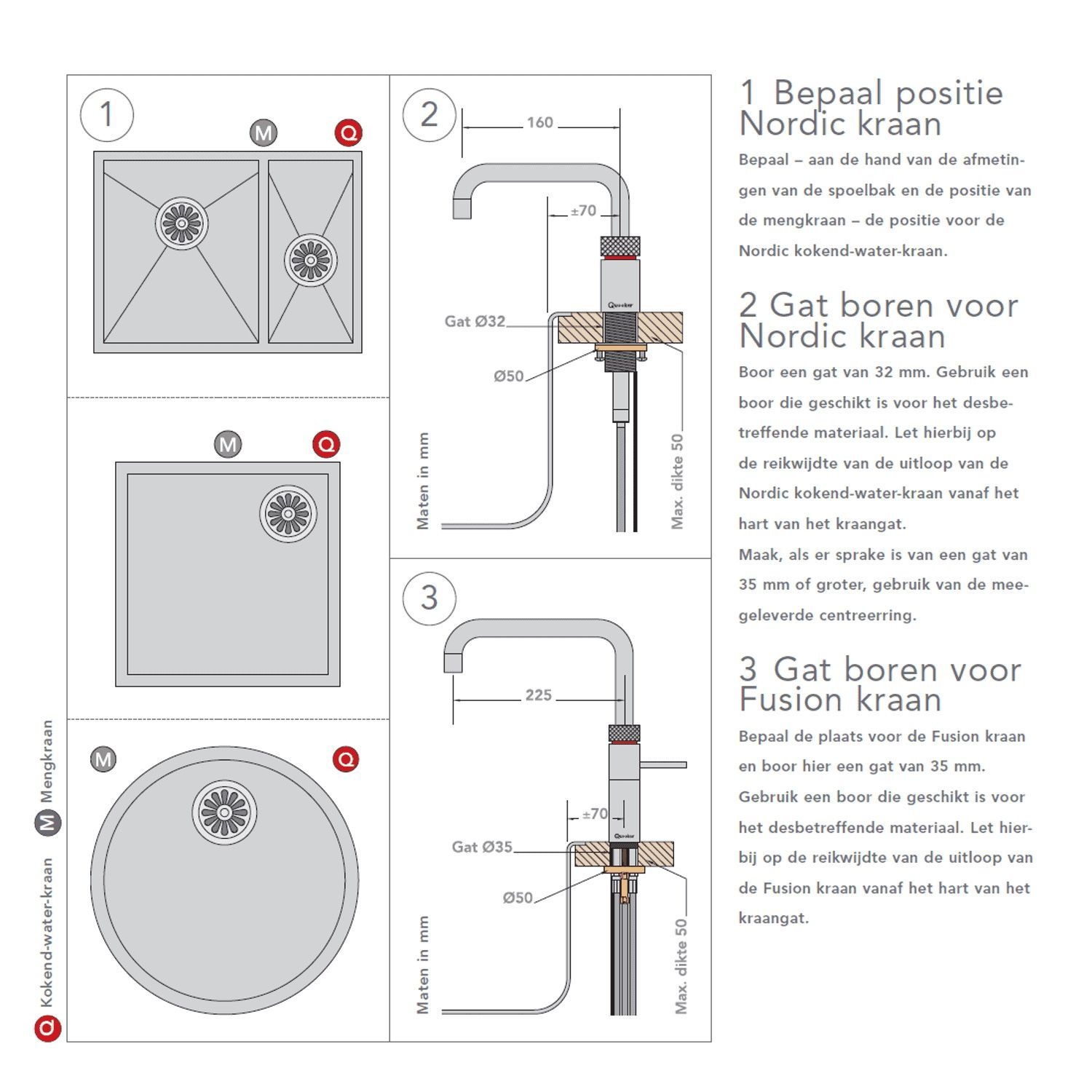 1

M Q

M Q

M Q

Q Kokend-water-kraan M Mengkraan

2

160

±70

Quooker

Gat Ø32

Ø50

Maten in mm

Max. dikte 50

3

225

±70

Quooker

Gat Ø35

Ø50

Maten in mm

Max. dikte 50

1 Bepaal positie Nordic kraan

Bepaal – aan de hand van de afmetingen van de spoelbak en de positie van de mengkraan – de positie voor de Nordic kokend-water-kraan.

2 Gat boren voor Nordic kraan

Boor een gat van 32 mm. Gebruik een boor die geschikt is voor het desbetreffende materiaal. Let hierbij op de reikwijdte van de uitloop van de Nordic kokend-water-kraan vanaf het hart van het kraangat.
Maak, als er sprake is van een gat van 35 mm of groter, gebruik van de meegeleverde centreerring.

3 Gat boren voor Fusion kraan

Bepaal de plaats voor de Fusion kraan en boor hier een gat van 35 mm. Gebruik een boor die geschikt is voor het desbetreffende materiaal. Let hierbij op de reikwijdte van de uitloop van de Fusion kraan vanaf het hart van het kraangat.