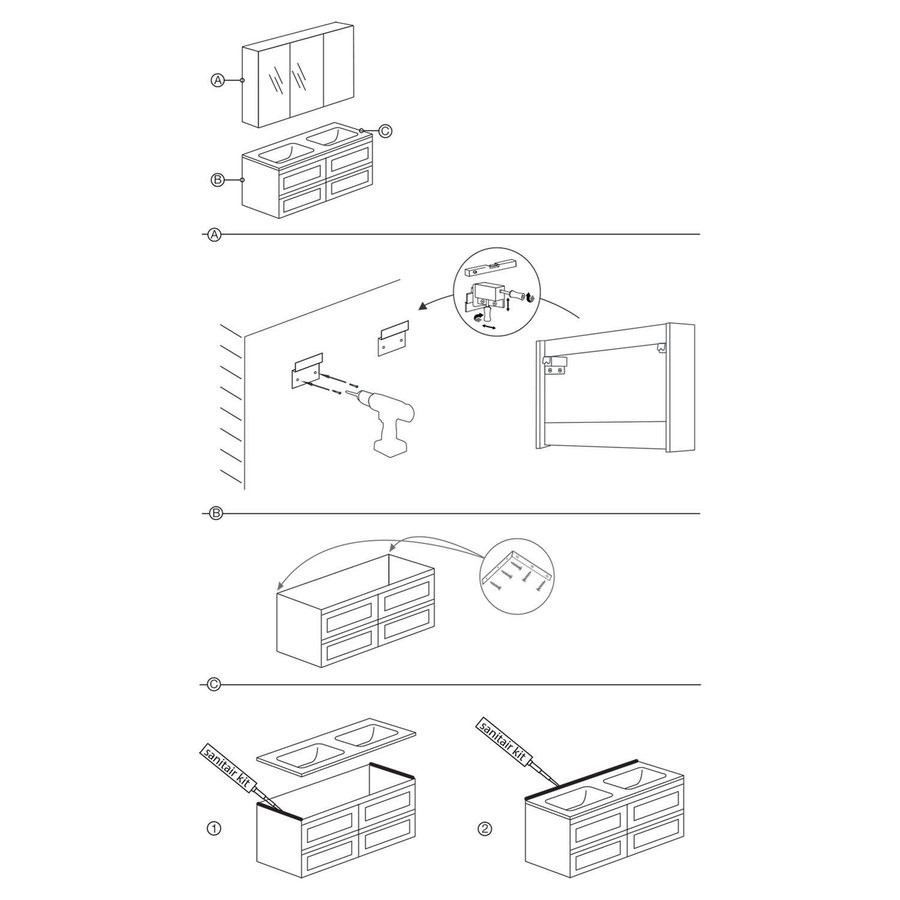 A
C
B
A
B
C
sanitair kit
1
sanitair kit
2