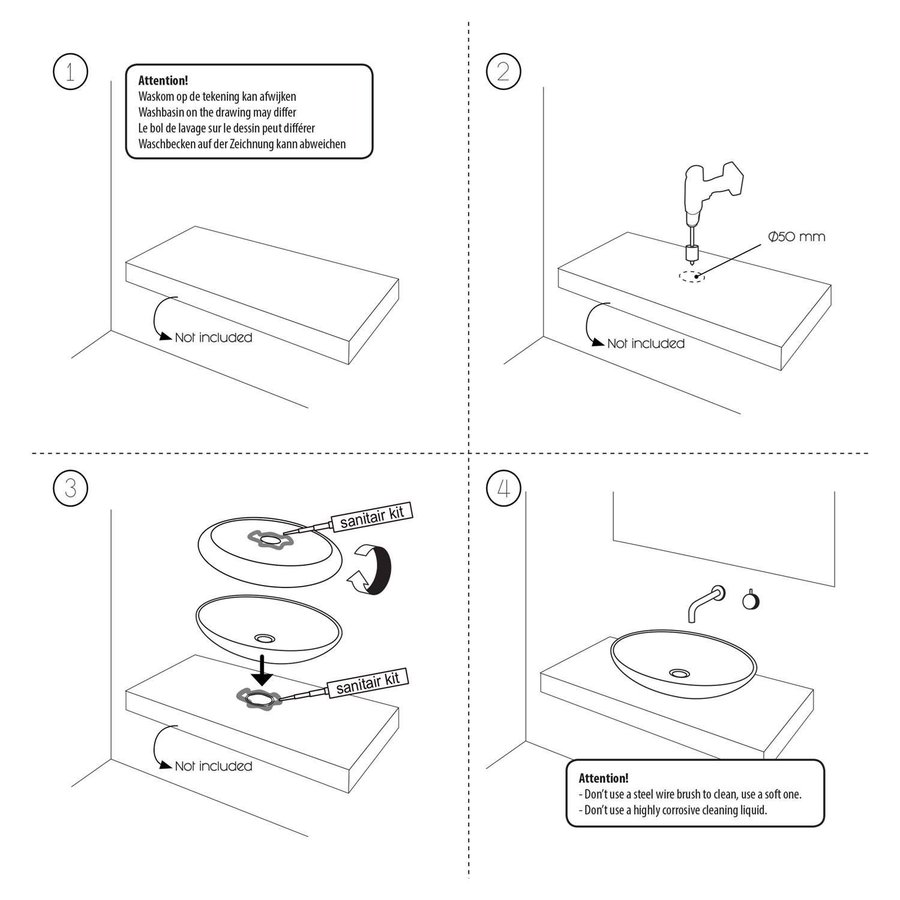 1

Attention!
Waskom op de tekening kan afwijken
Washbasin on the drawing may differ
Le bol de lavage sur le dessin peut différer
Waschbecken auf der Zeichnung kann abweichen

Not included

2

Ø50 mm

Not included

3

sanitair kit

sanitair kit

Not included

4

Attention!
- Don't use a steel wire brush to clean, use a soft one.
- Don't use a highly corrosive cleaning liquid.