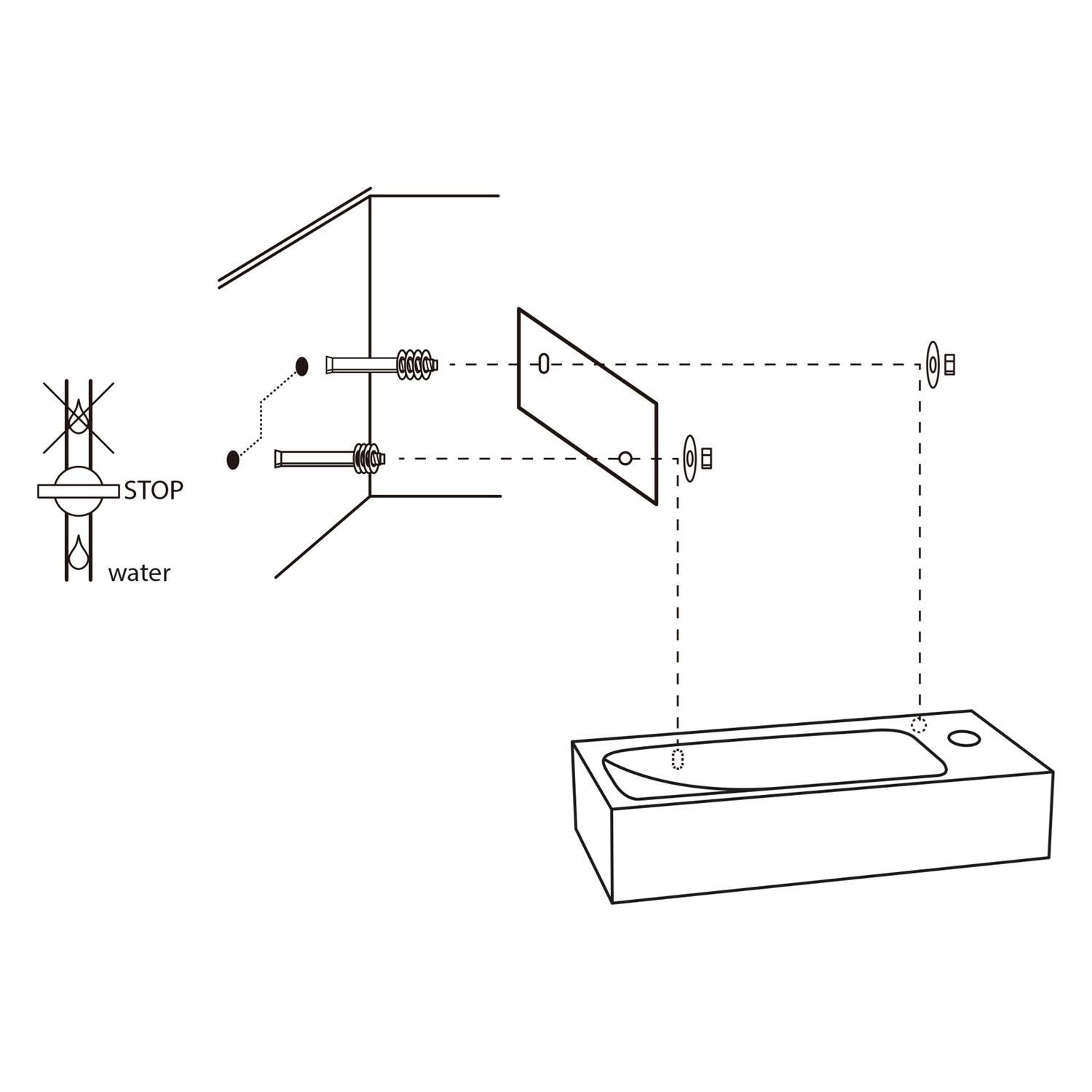 STOP

water