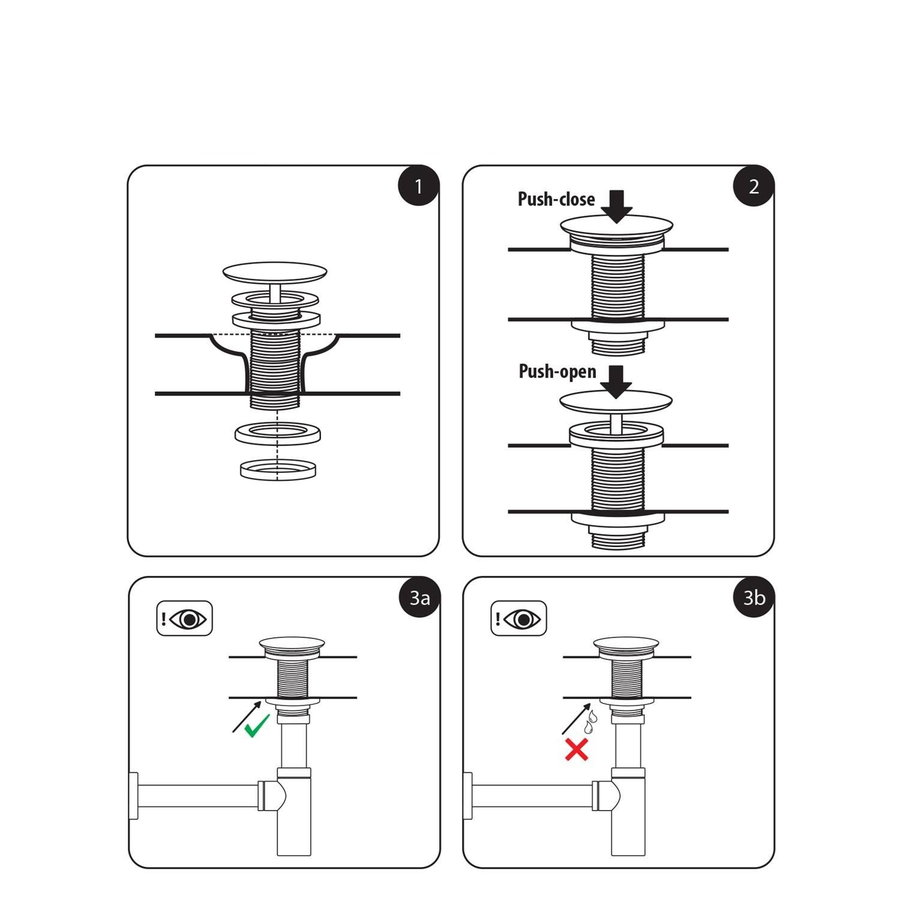 1

2

Push-close

Push-open

3a

!

3b

!