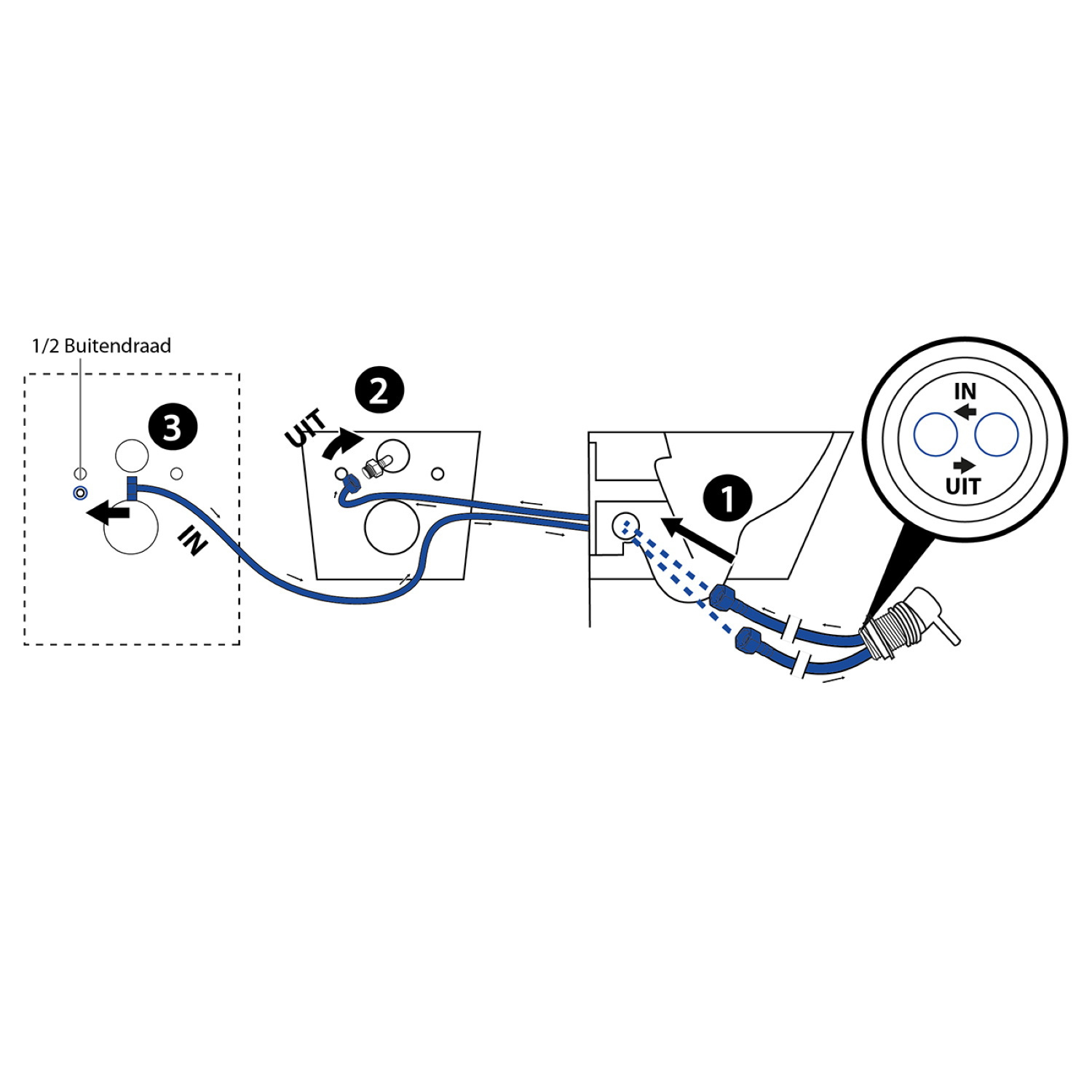 1/2 Buitendraad

3

IN

2

UIT

1

IN

UIT