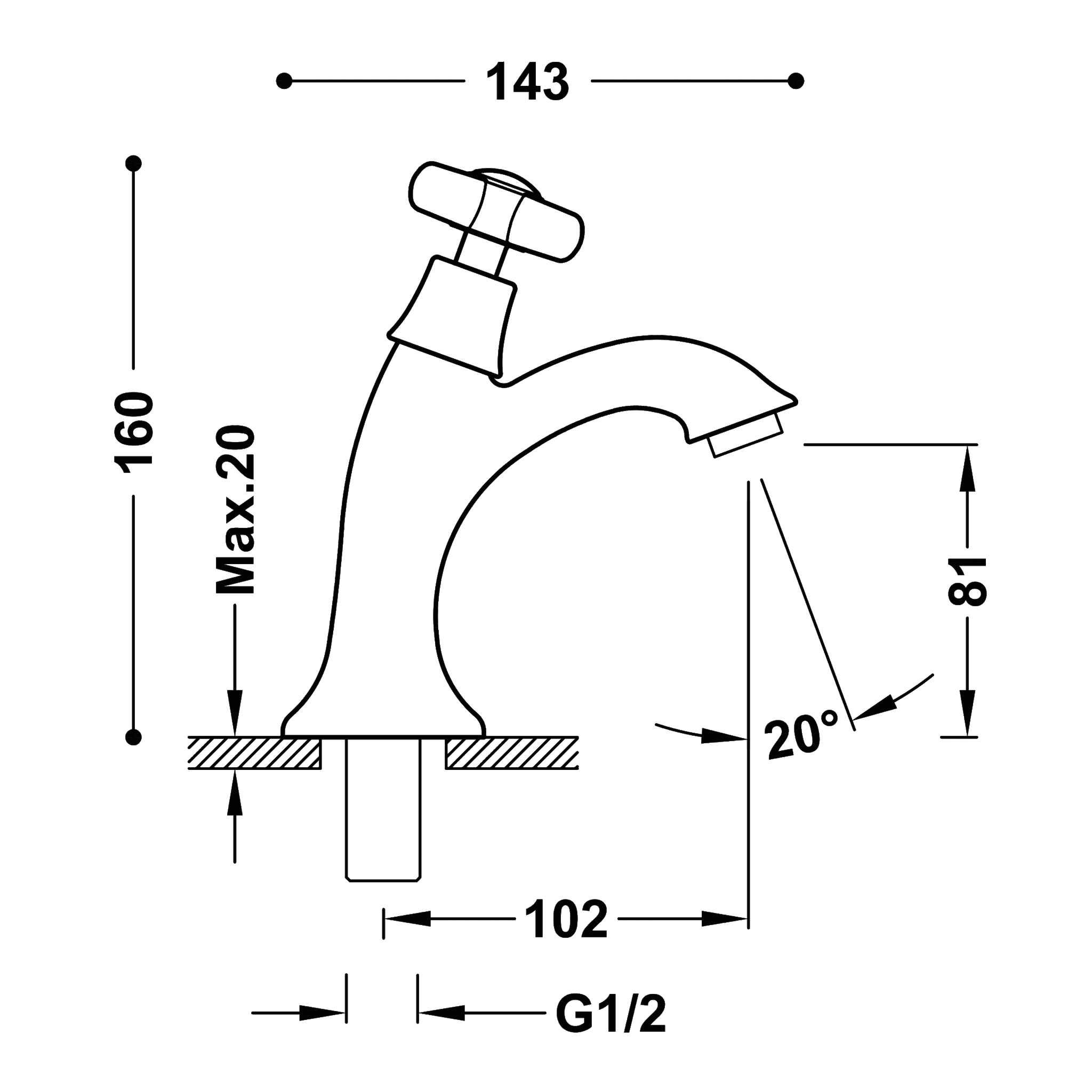 143
160
Max.20
81
20°
102
G1/2