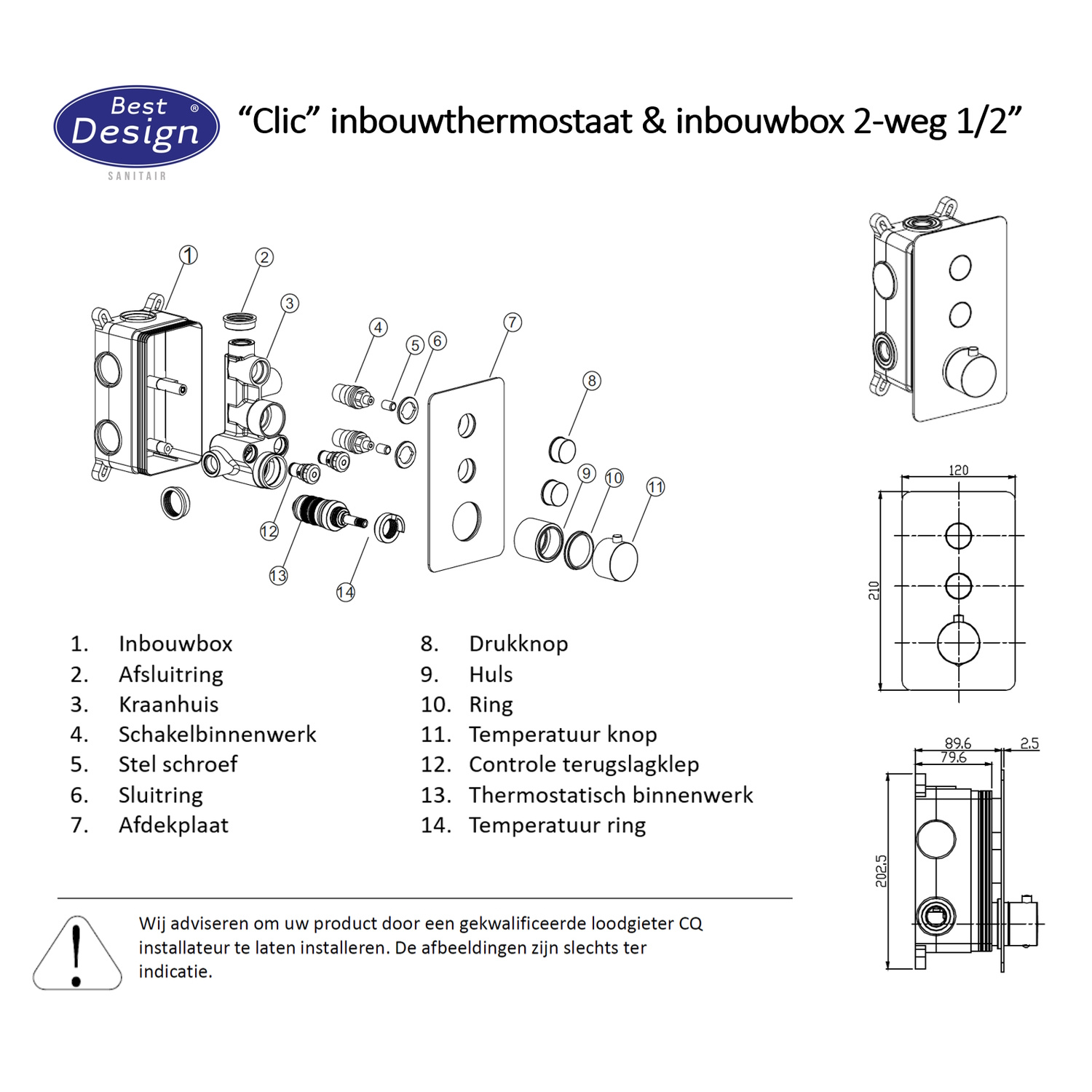 Best Design ®
SANITAIR

“Clic” inbouwthermostaat & inbouwbox 2-weg 1/2”

1 2 3 4 5 6 7 8 9 10 11 12 13 14

120
210

89,6
79,6
2,5
202,5

1. Inbouwbox
2. Afsluitring
3. Kraanhuis
4. Schakelbinnenwerk
5. Stel schroef
6. Sluitring
7. Afdekplaat

8. Drukknop
9. Huls
10. Ring
11. Temperatuur knop
12. Controle terugslagklep
13. Thermostatisch binnenwerk
14. Temperatuur ring

Wij adviseren om uw product door een gekwalificeerde loodgieter CQ installateur te laten installeren. De afbeeldingen zijn slechts ter indicatie.