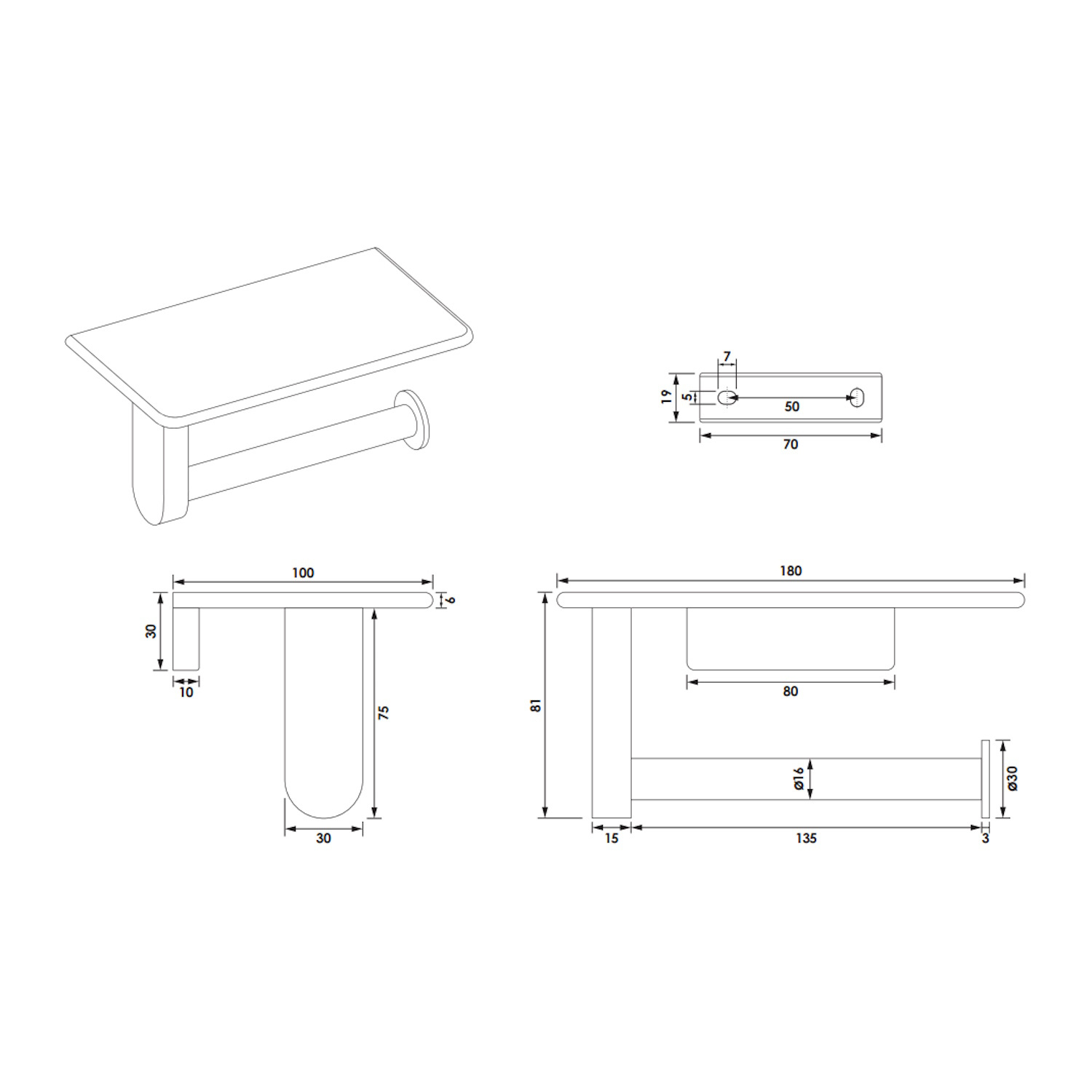 7
19
5
50
70

100
6
30
10
75
30

180
81
80
Ø16
Ø30
15
135
3