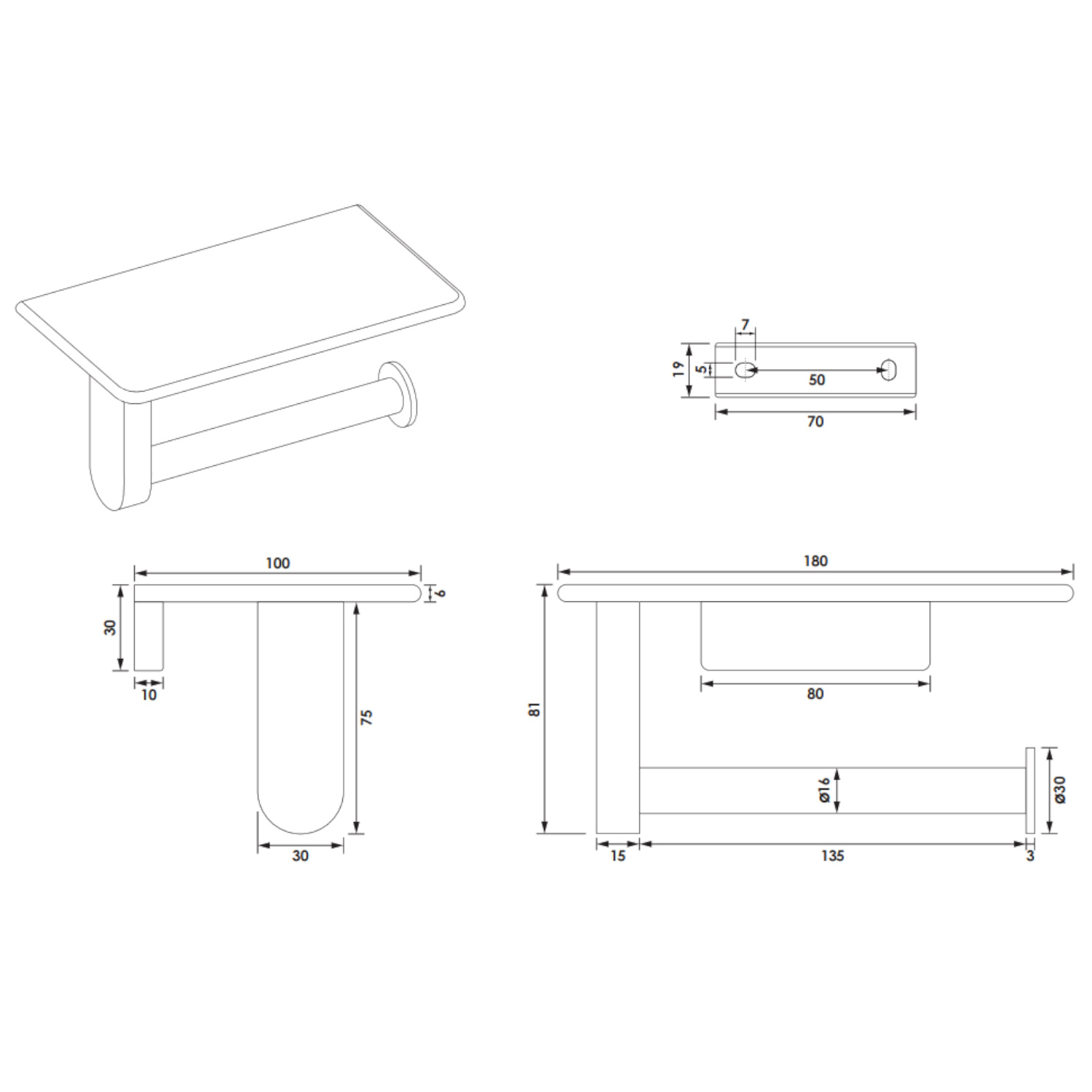 7
19
5
50
70
100
6
30
10
75
30
180
81
80
Ø16
Ø30
15
135
3