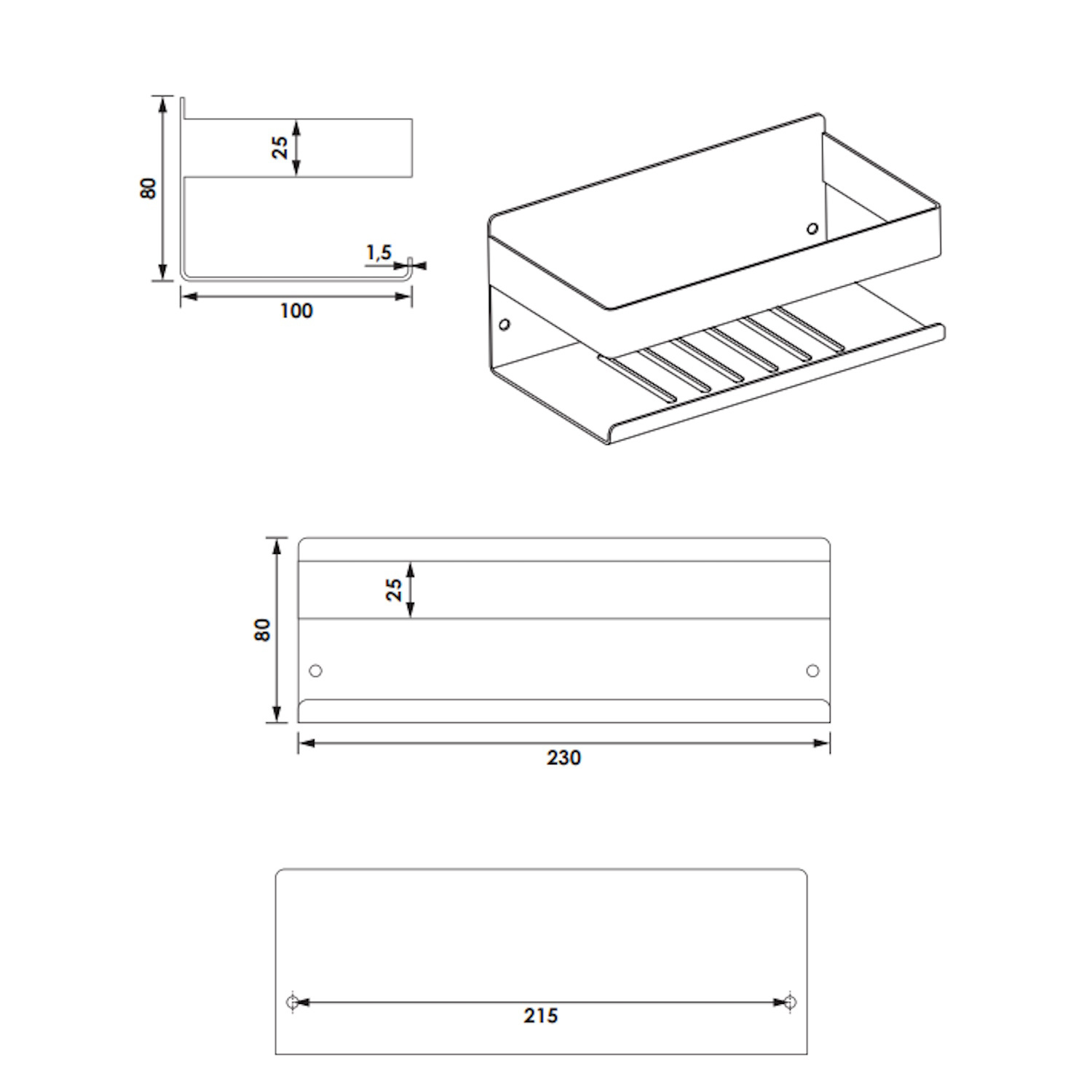 80
25
1,5
100
80
25
230
215