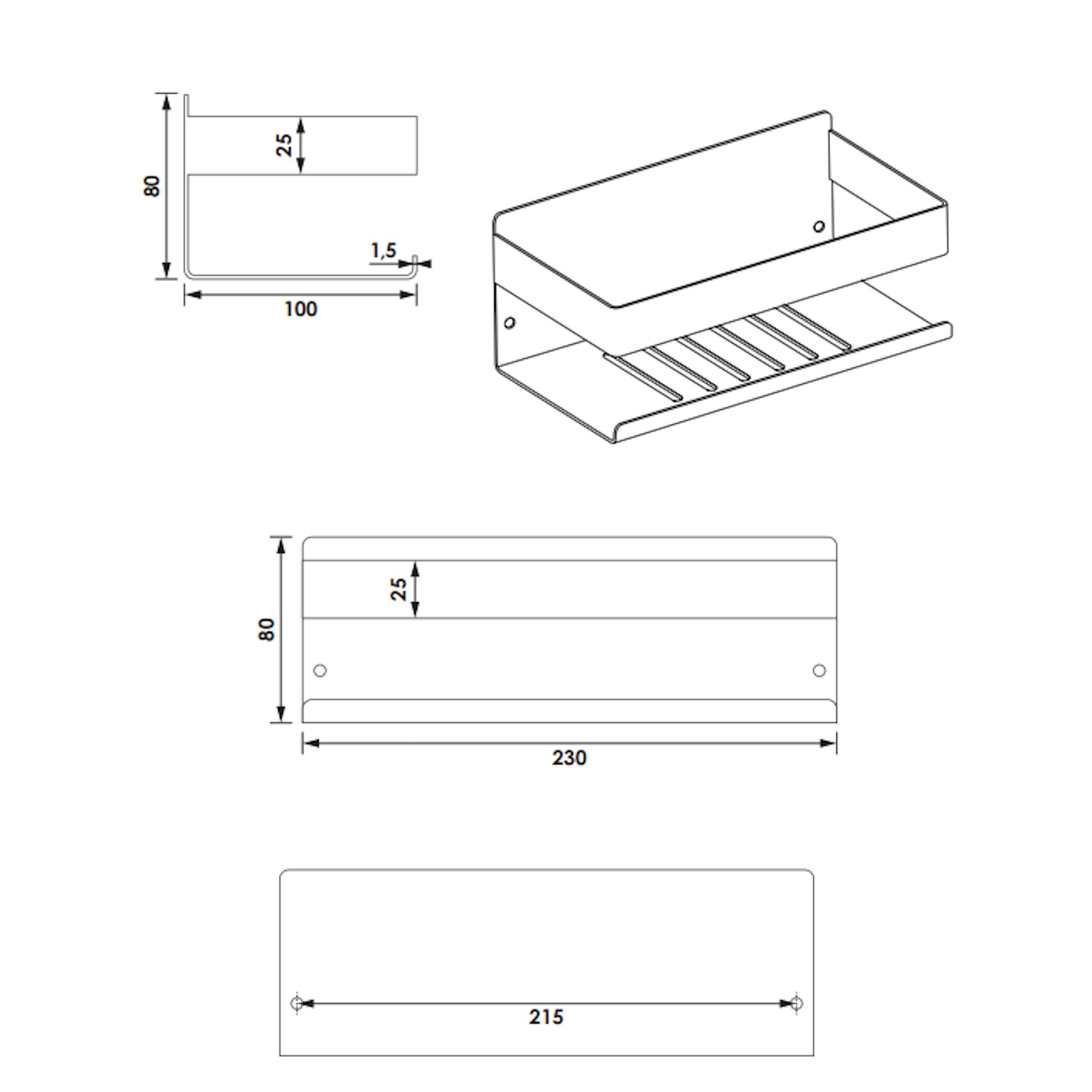 80
25
1,5
100

80
25
230

215