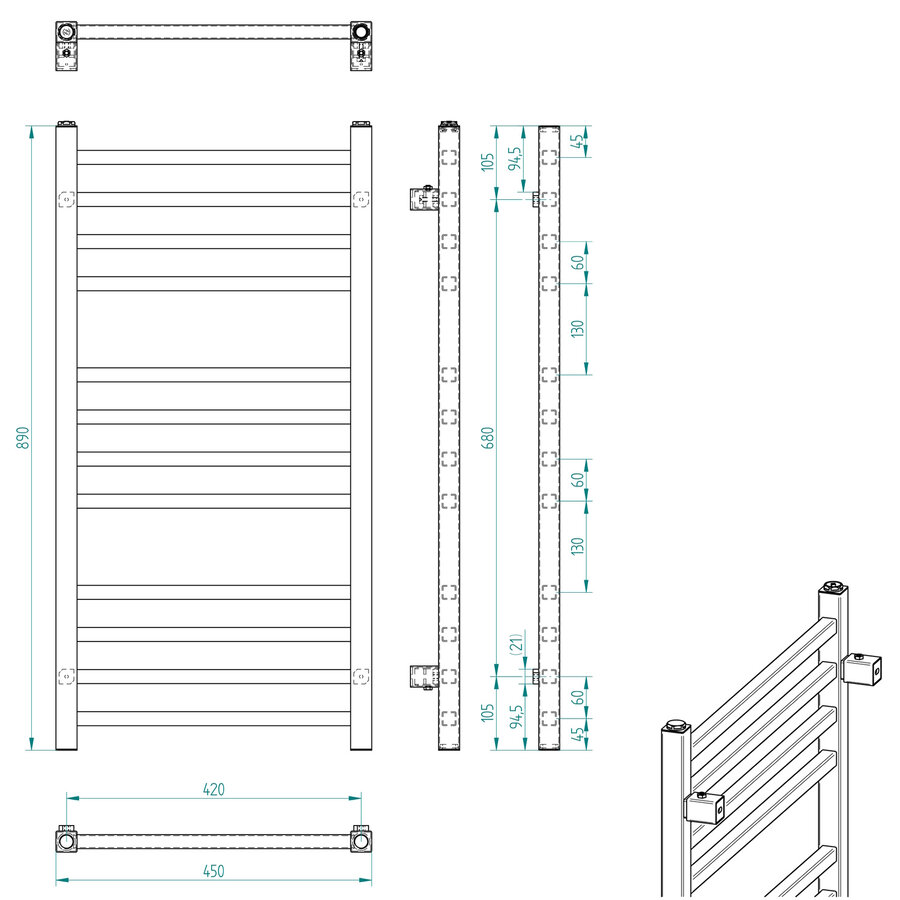 890

105
94,5
680
(21)
105
94,5

45
60
130
60
130
60
45

420
450