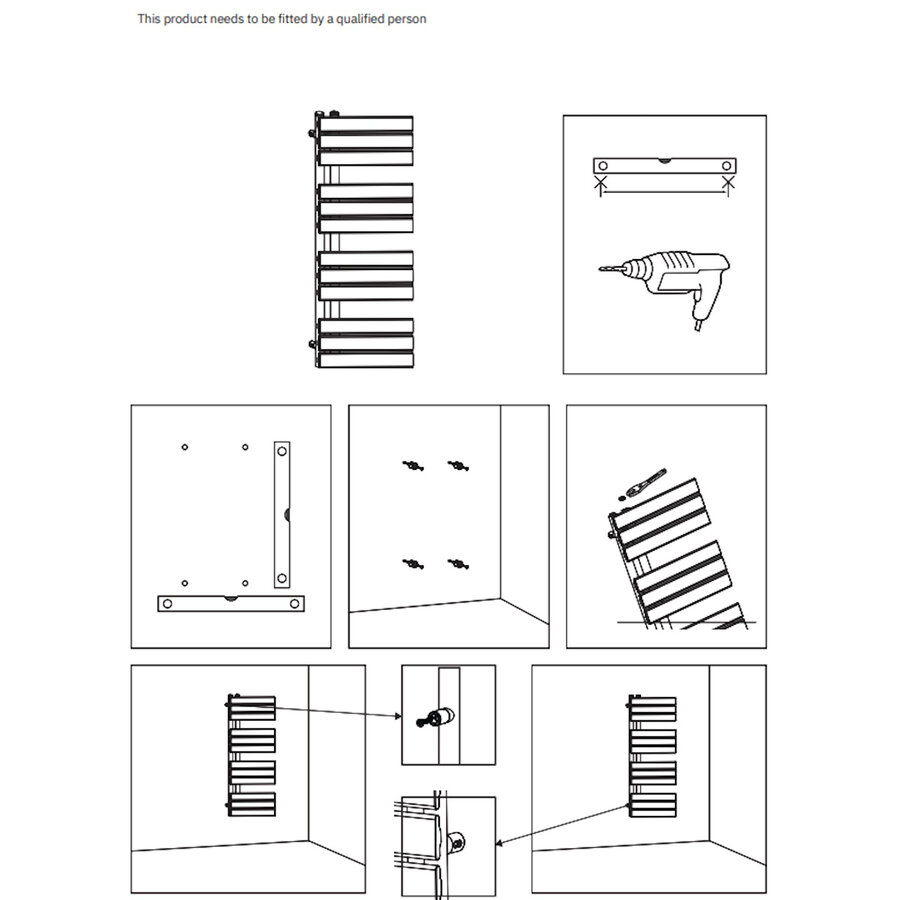 This product needs to be fitted by a qualified person