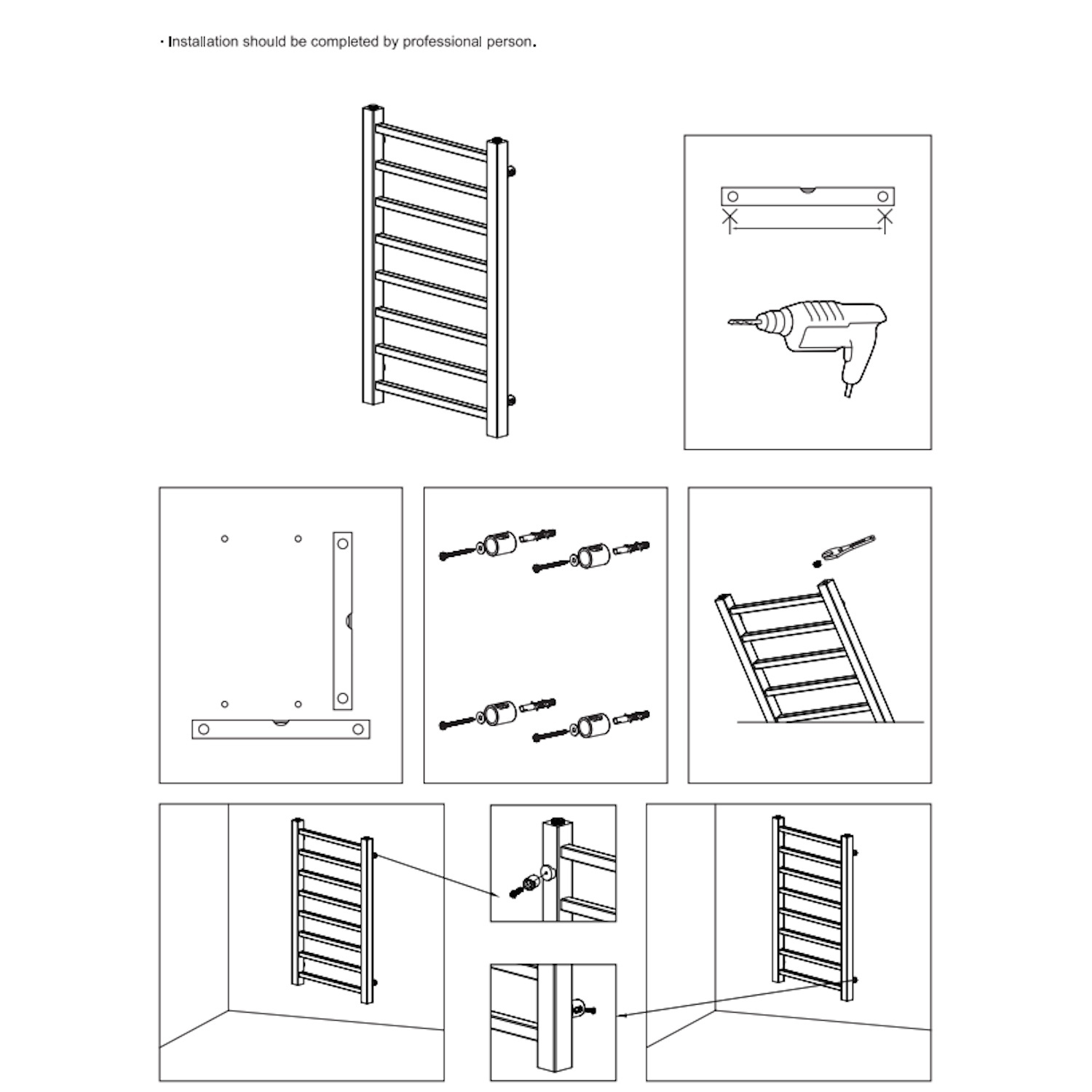 · Installation should be completed by professional person.