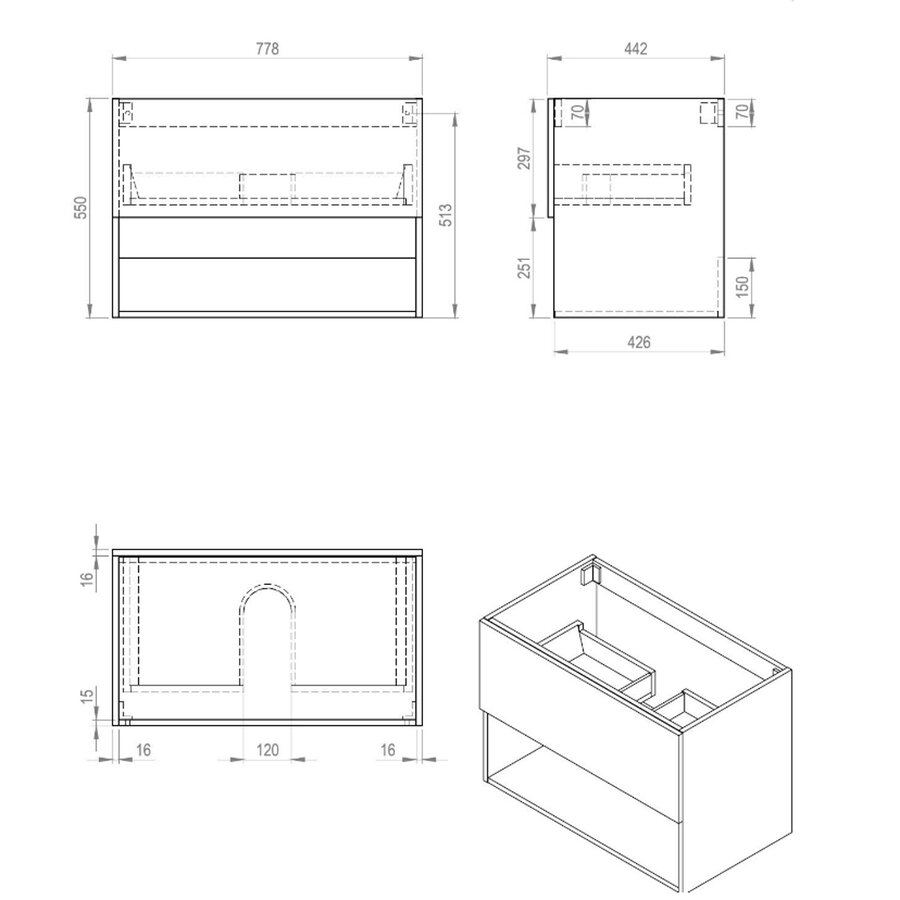 778

550

513

442

70

70

297

251

150

426

16

15

16

120

16