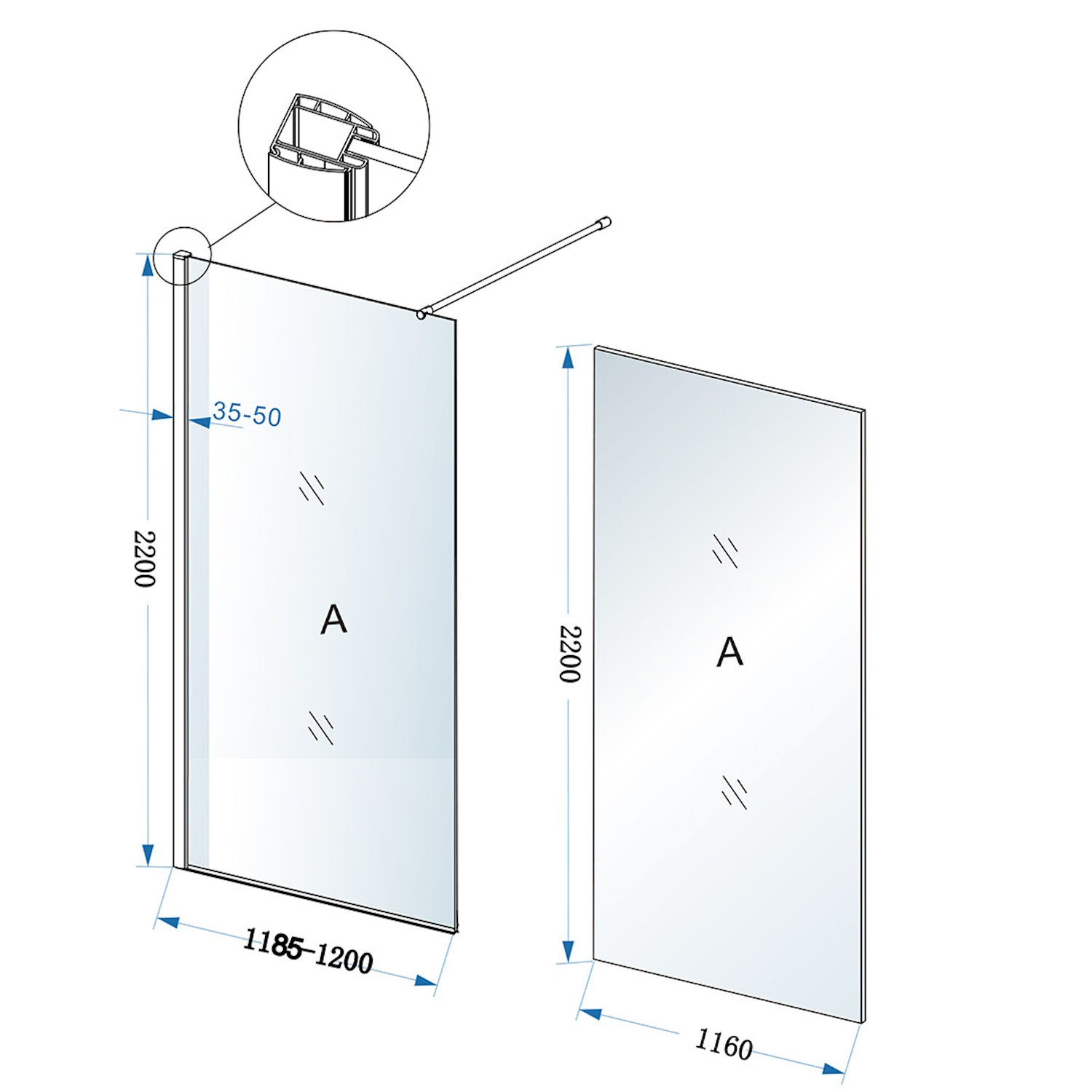 35-50

2200

A

1185-1200

2200

A

1160