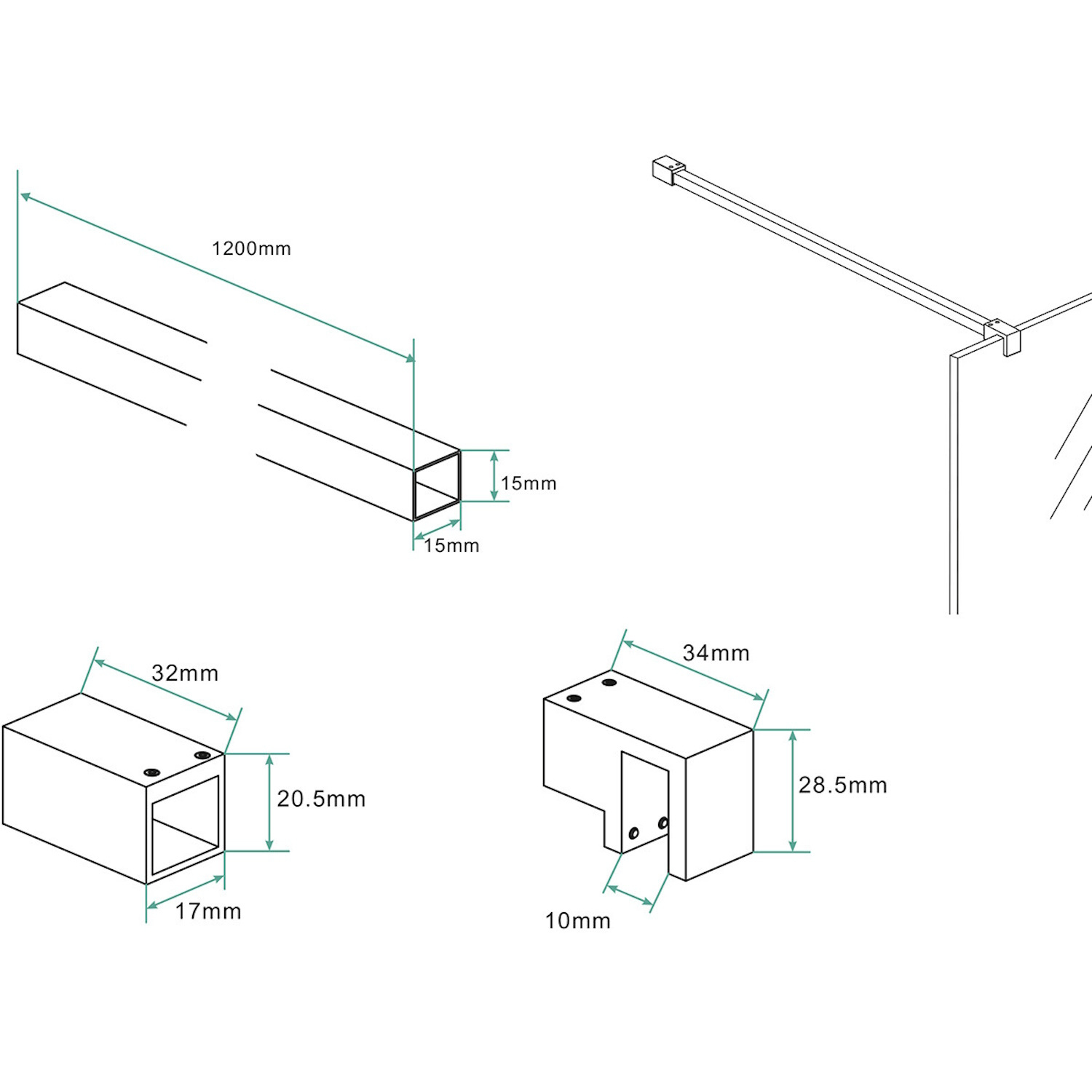 1200mm

15mm

15mm

32mm

20.5mm

17mm

34mm

28.5mm

10mm