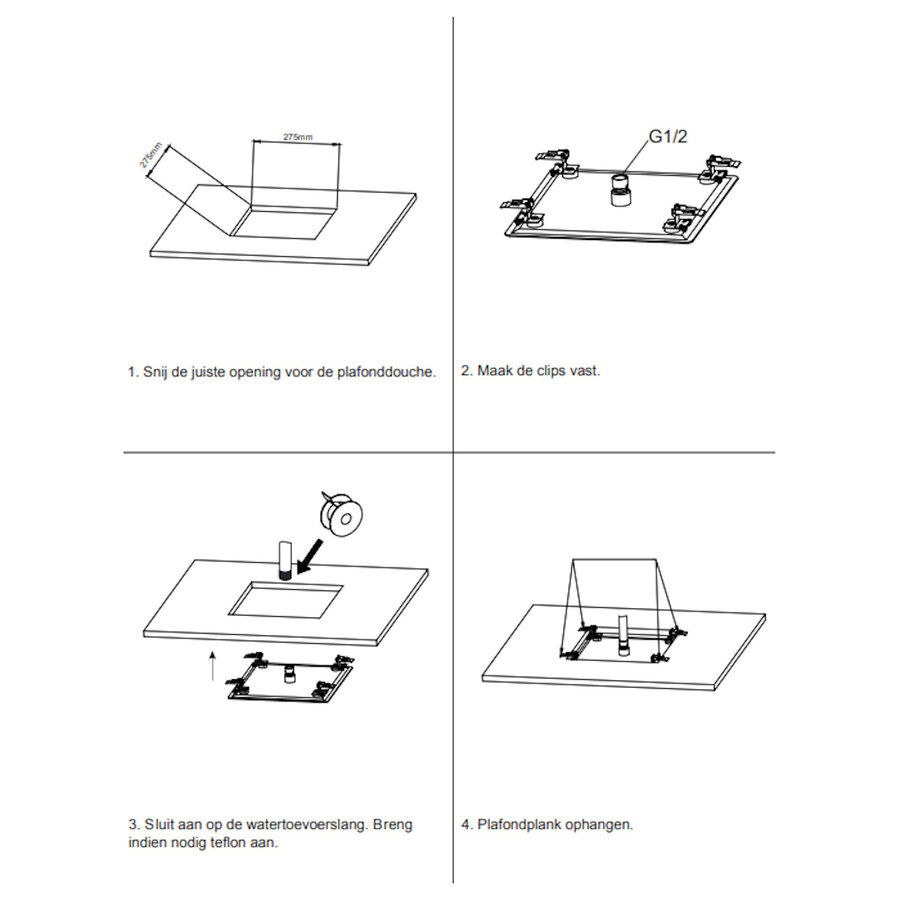 275mm

275mm

1. Snij de juiste opening voor de plafonddouche.

G1/2

2. Maak de clips vast.

3. Sluit aan op de watertoevoerslang. Breng indien nodig teflon aan.

4. Plafondplank ophangen.