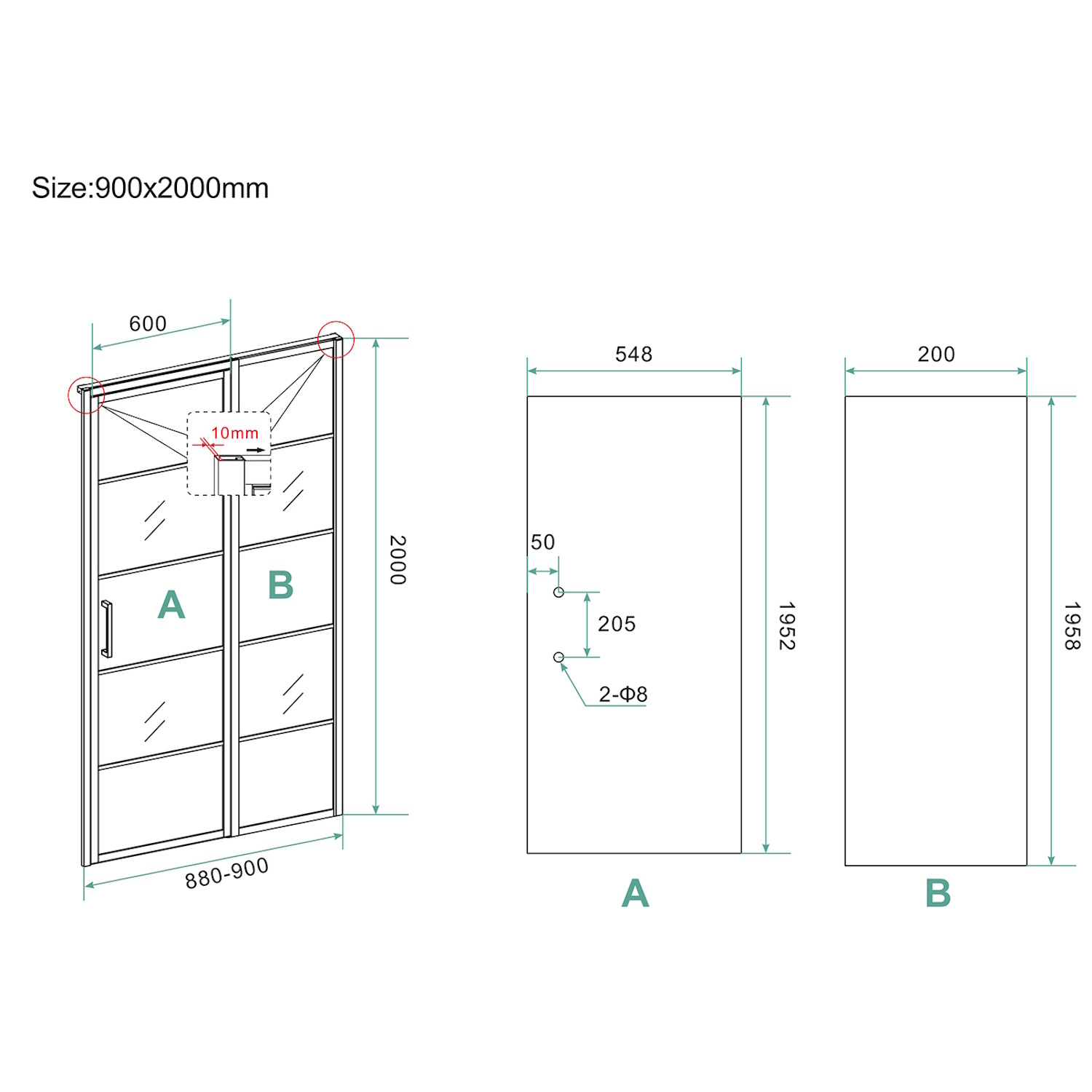 Size:900x2000mm

600

10mm

A

B

2000

880-900

548

50

205

2-Φ8

1952

A

200

1958

B