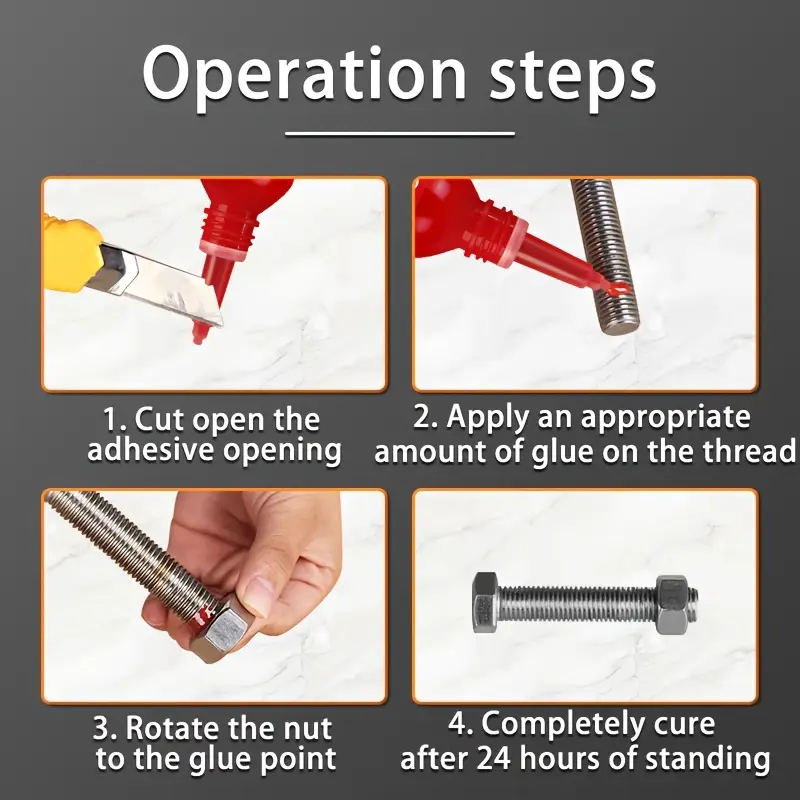 Operation steps

1. Cut open the adhesive opening

2. Apply an appropriate amount of glue on the thread

3. Rotate the nut to the glue point

4. Completely cure after 24 hours of standing