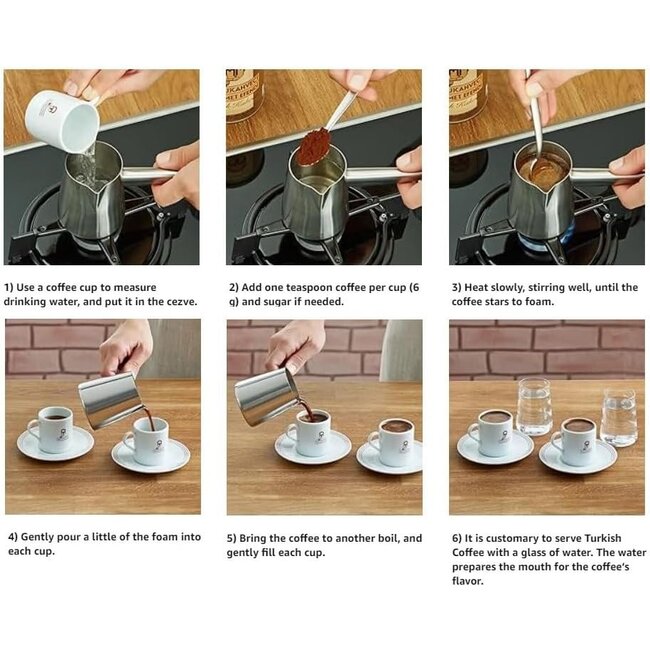 1) Use a coffee cup to measure drinking water, and put it in the cezve.

2) Add one teaspoon coffee per cup (6 g) and sugar if needed.

3) Heat slowly, stirring well, until the coffee stars to foam.

4) Gently pour a little of the foam into each cup.

5) Bring the coffee to another boil, and gently fill each cup.

6) It is customary to serve Turkish Coffee with a glass of water. The water prepares the mouth for the coffee's flavor.