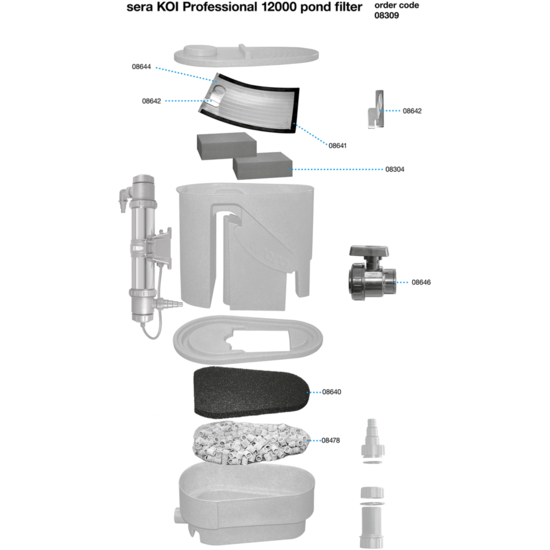 sera KOI Professional 12000 pond filter

order code
08309

08644

08642

08642

08641

08304

08646

08640

08478