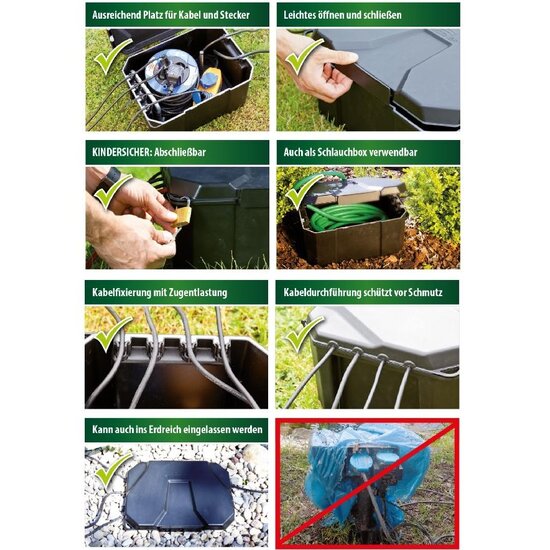 Ausreichend Platz für Kabel und Stecker

Leichtes öffnen und schließen

KINDERSICHER: Abschließbar

Auch als Schlauchbox verwendbar

Kabelfixierung mit Zugentlastung

Kabeldurchführung schützt vor Schmutz

Kann auch ins Erdreich eingelassen werden