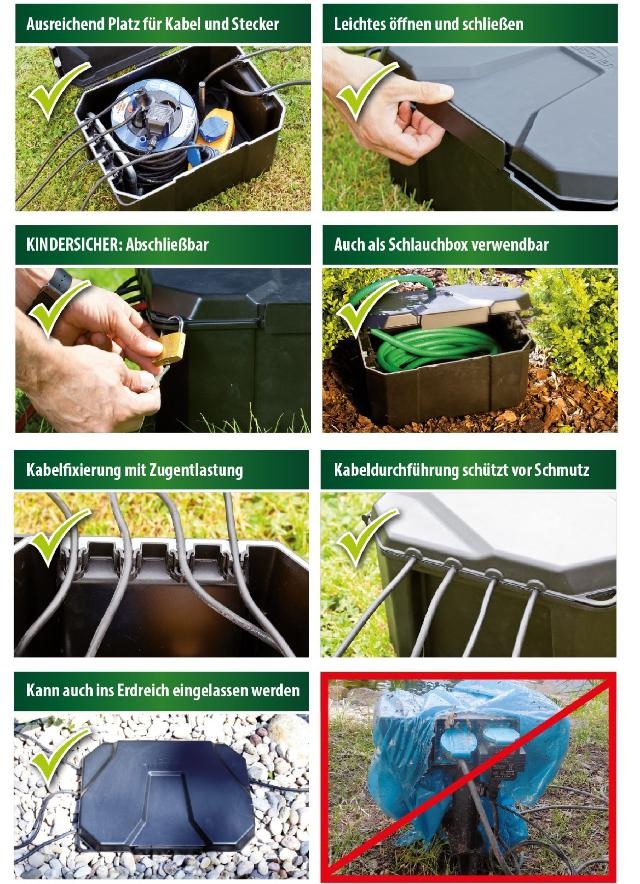 Ausreichend Platz für Kabel und Stecker

Leichtes öffnen und schließen

KINDERSICHER: Abschließbar

Auch als Schlauchbox verwendbar

Kabelfixierung mit Zugentlastung

Kabeldurchführung schützt vor Schmutz

Kann auch ins Erdreich eingelassen werden