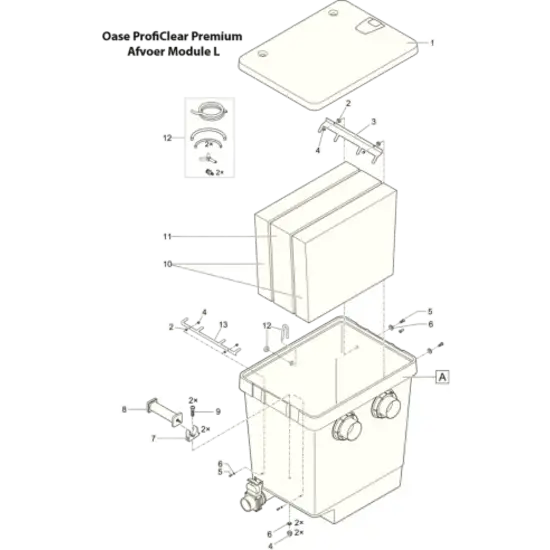 Oase ProfiClear Premium
Afvoer Module L

1
2
3
4
12
2×
2×
11
10
4
2
13
12
5
6
A
8
2×
9
2×
7
6
5
2×
6
2×
4