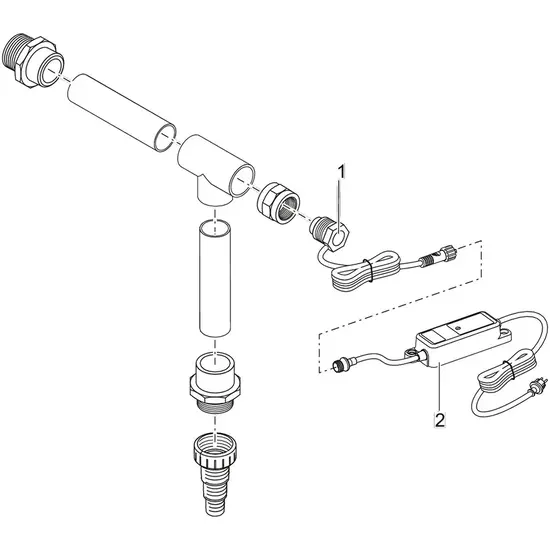 1

2