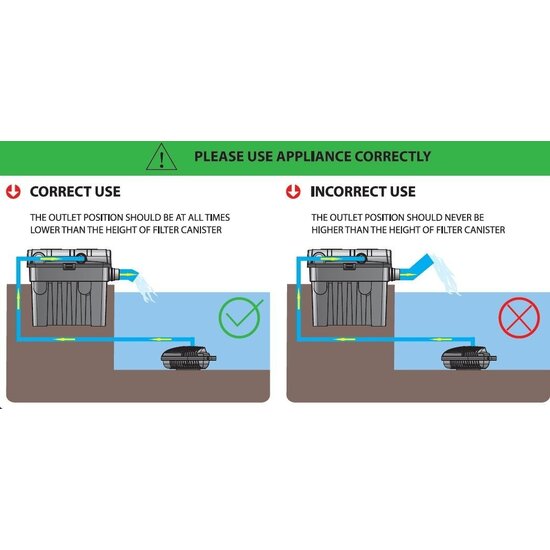 PLEASE USE APPLIANCE CORRECTLY

CORRECT USE

THE OUTLET POSITION SHOULD BE AT ALL TIMES LOWER THAN THE HEIGHT OF FILTER CANISTER

INCORRECT USE

THE OUTLET POSITION SHOULD NEVER BE HIGHER THAN THE HEIGHT OF FILTER CANISTER