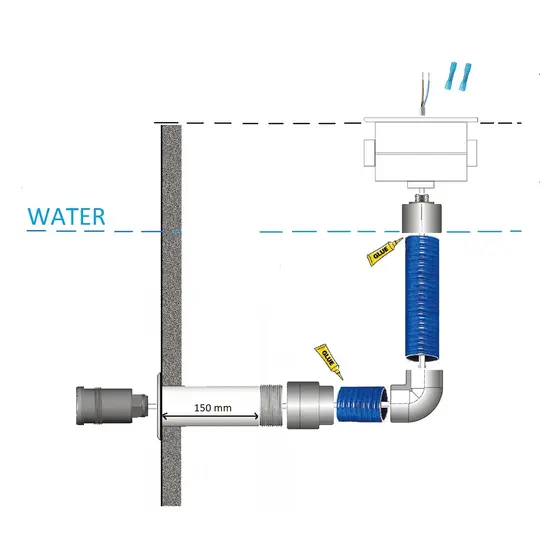 WATER

GLUE

GLUE

150 mm