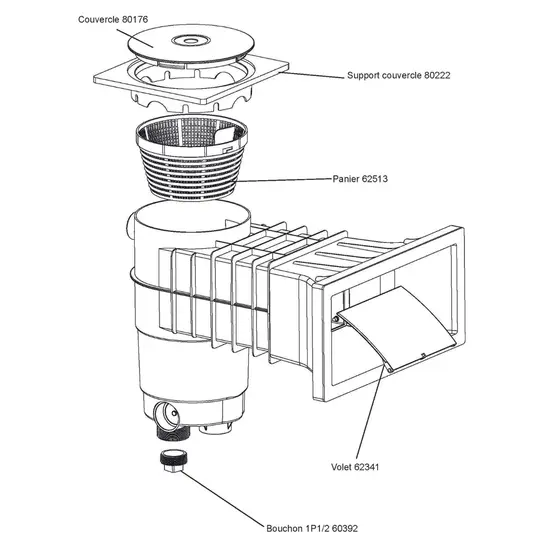 Couvercle 80176

Support couvercle 80222

Panier 62513

Volet 62341

Bouchon 1P1/2 60392