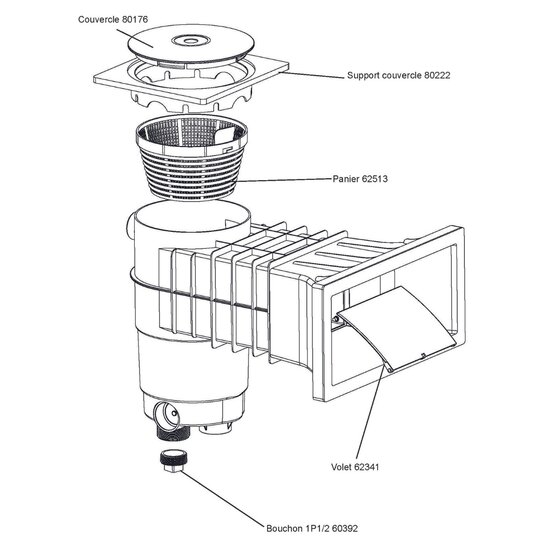 Couvercle 80176

Support couvercle 80222

Panier 62513

Volet 62341

Bouchon 1P1/2 60392