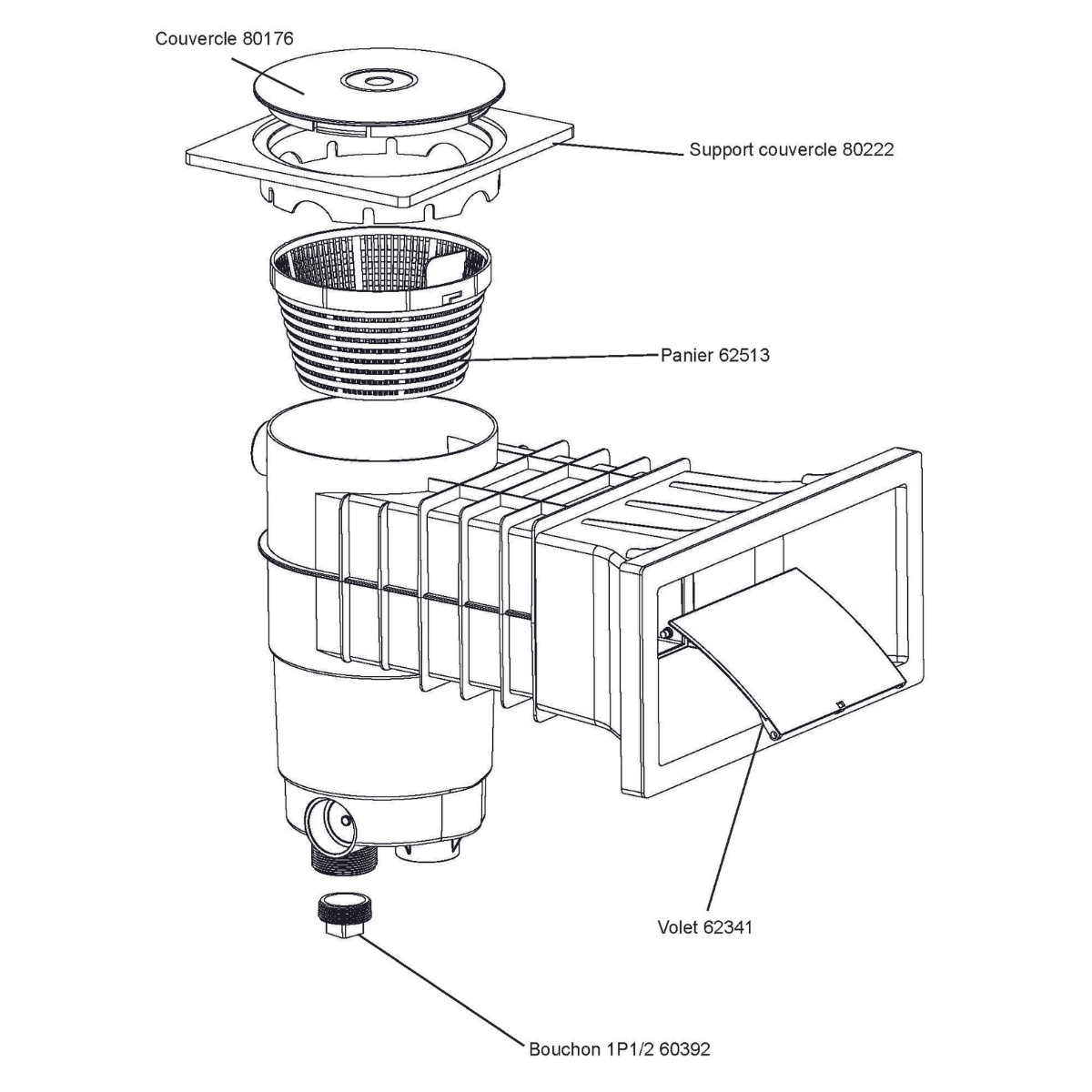 Couvercle 80176

Support couvercle 80222

Panier 62513

Volet 62341

Bouchon 1P1/2 60392