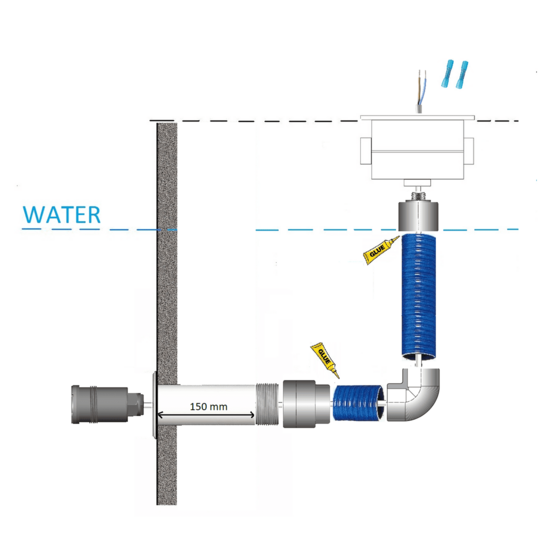 WATER

GLUE

GLUE

150 mm