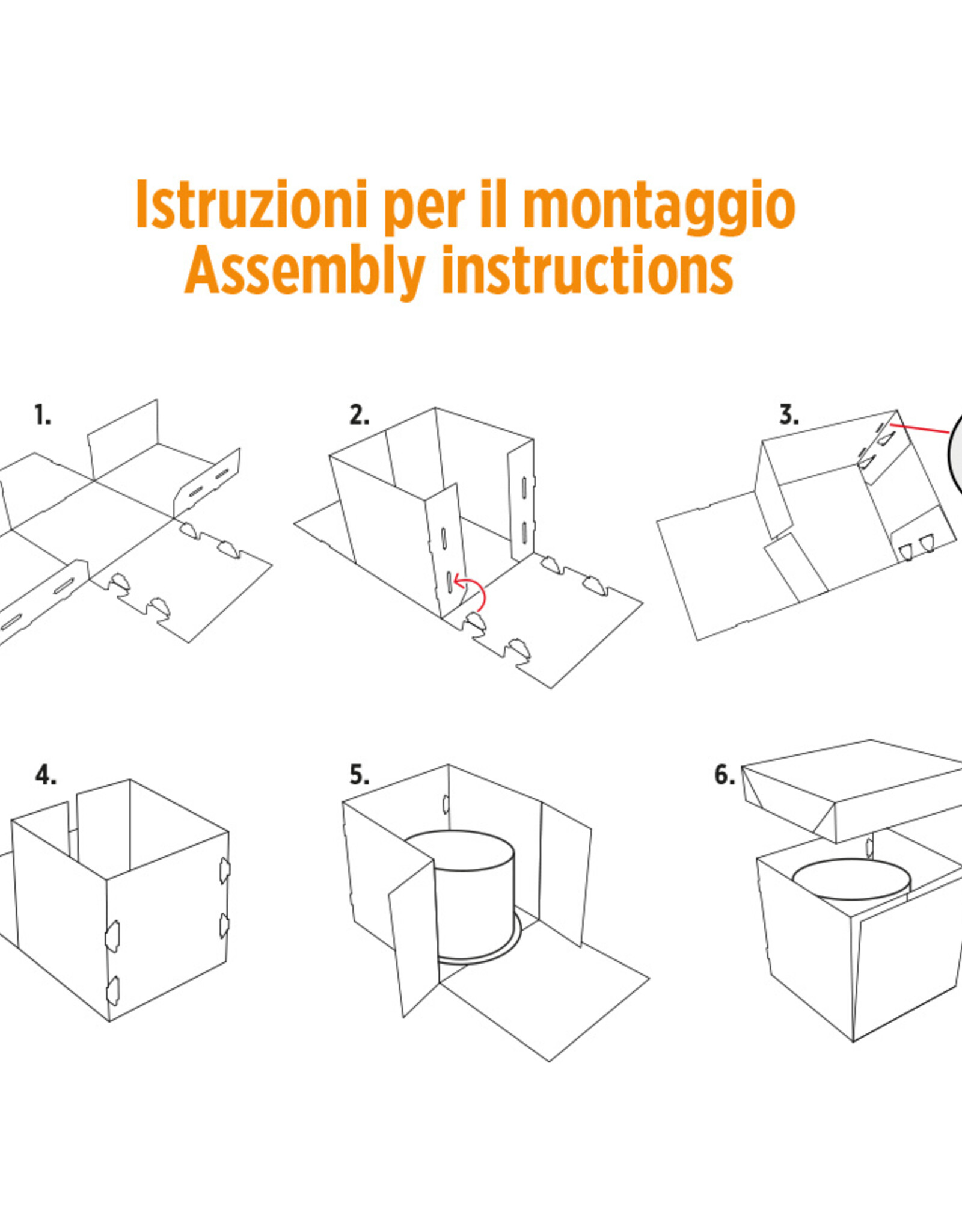 Istruzioni per il montaggio
Assembly instructions

1.

2.

3.

4.

5.

6.