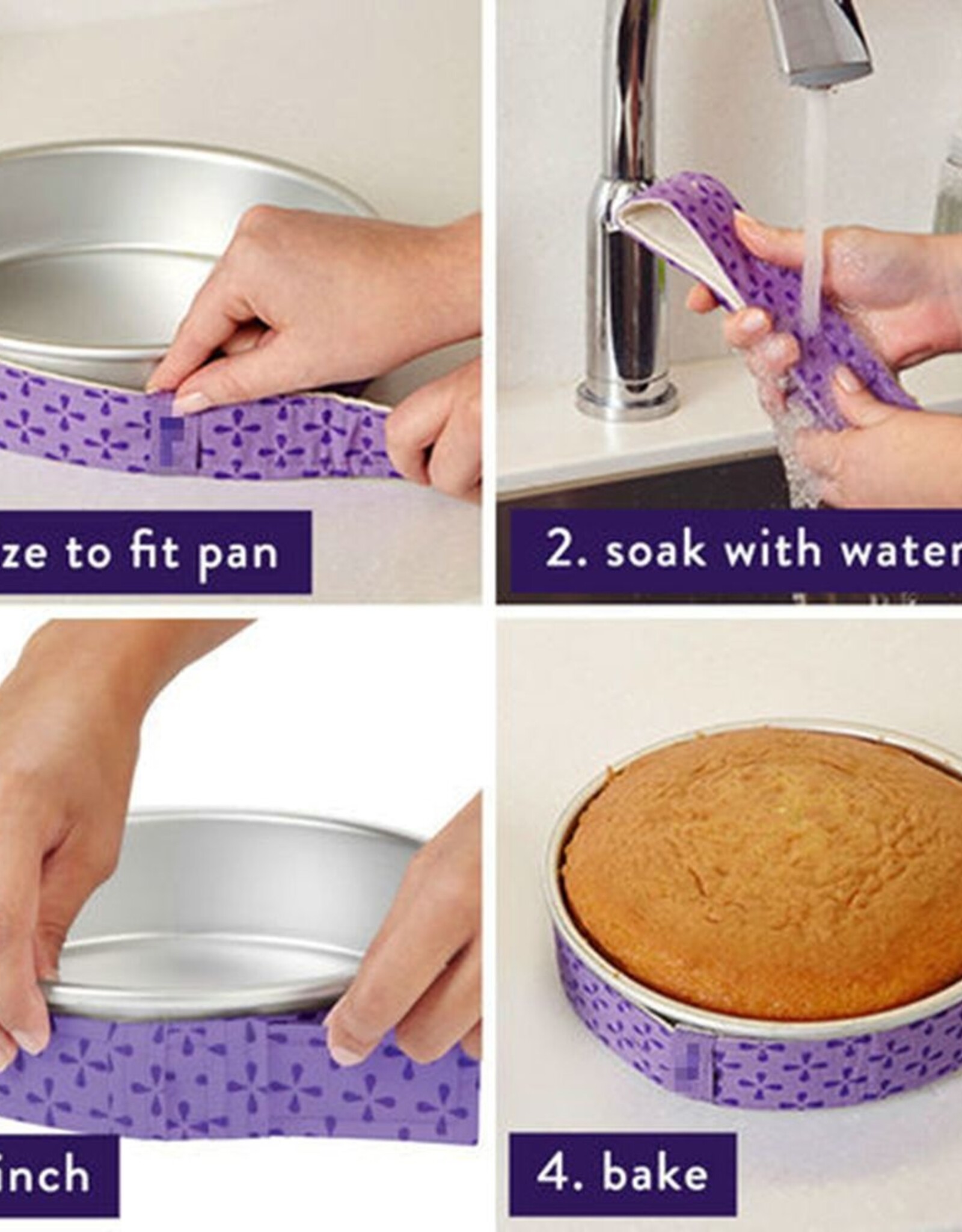 ze to fit pan

2. soak with water

inch

4. bake