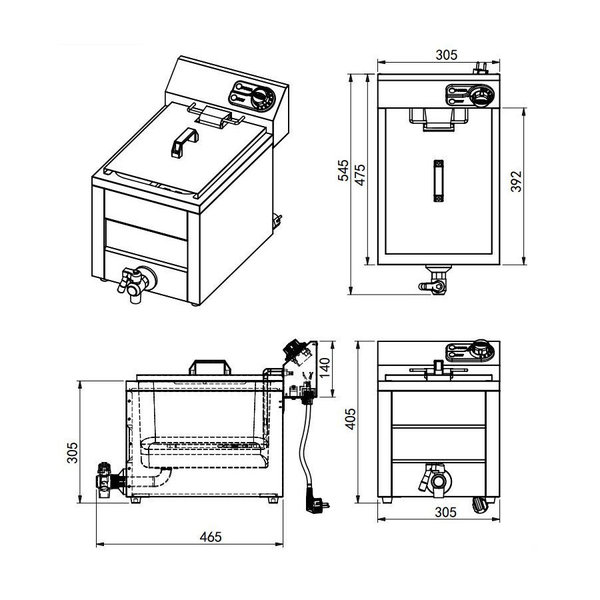 305
545
475
392
140
305
405
465
305