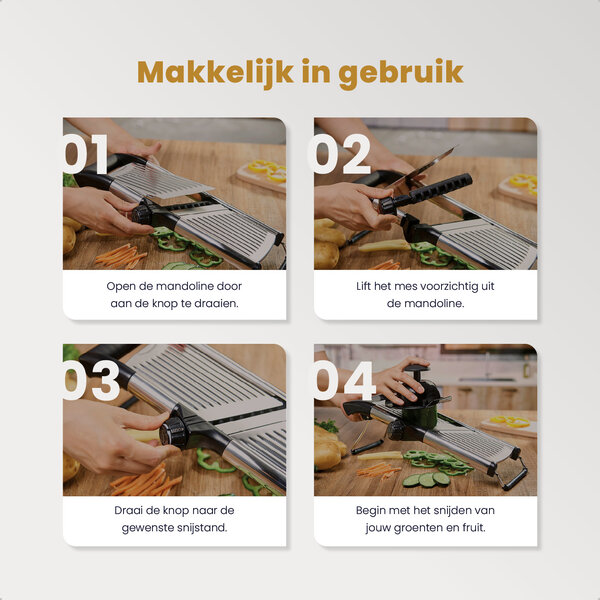 Makkelijk in gebruik

01

Open de mandoline door aan de knop te draaien.

02

Lift het mes voorzichtig uit de mandoline.

03

Draai de knop naar de gewenste snijstand.

04

Begin met het snijden van jouw groenten en fruit.