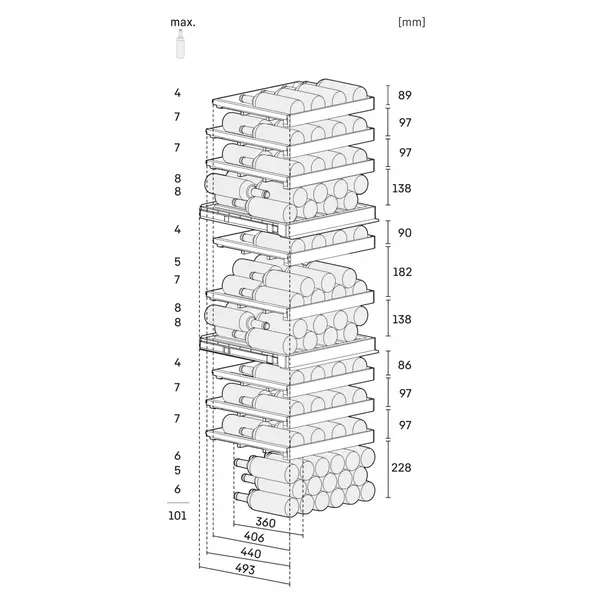 max.

[mm]

4
7
7
8
8
4
5
7
8
8
4
7
7
6
5
6
101

89
97
97
138
90
182
138
86
97
97
228

360
406
440
493