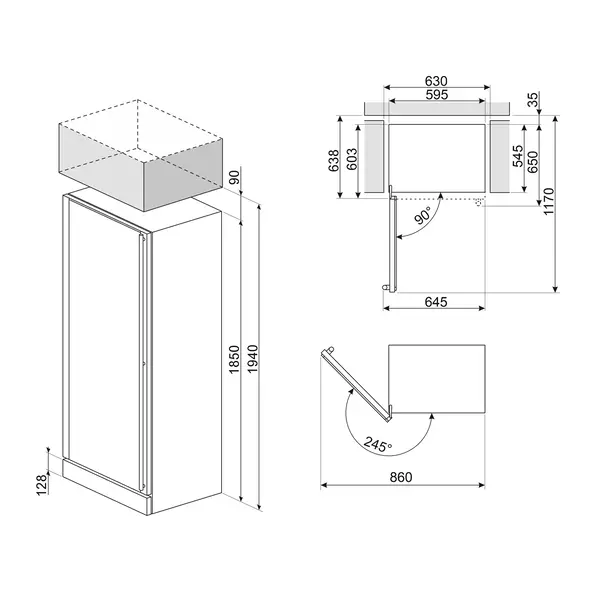 90
1850
1940
128
630
595
35
638
603
545
650
1170
90°
645
245°
860