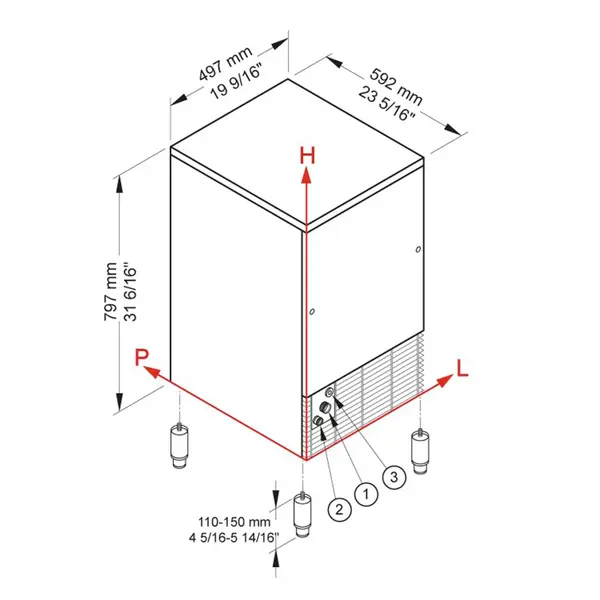 497 mm
19 9/16"

592 mm
23 5/16"

H

797 mm
31 6/16"

P

L

3

1

2

110-150 mm
4 5/16-5 14/16"