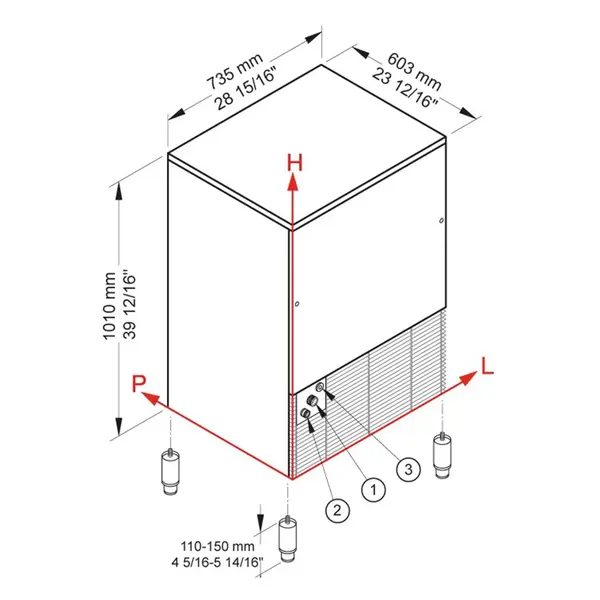 735 mm
28 15/16"

603 mm
23 12/16"

H

1010 mm
39 12/16"

P

L

3

1

2

110-150 mm
4 5/16-5 14/16"