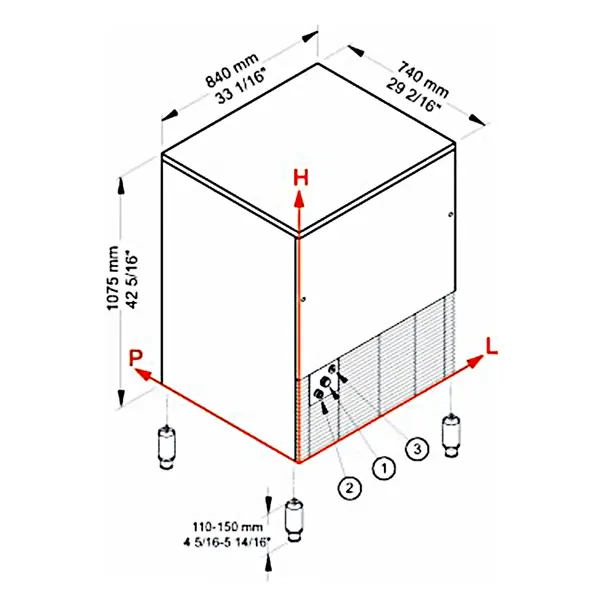 840 mm
33 1/16"

740 mm
29 2/16"

H

1075 mm
42 5/16"

P

L

3

1

2

110-150 mm
4 5/16-5 14/16"