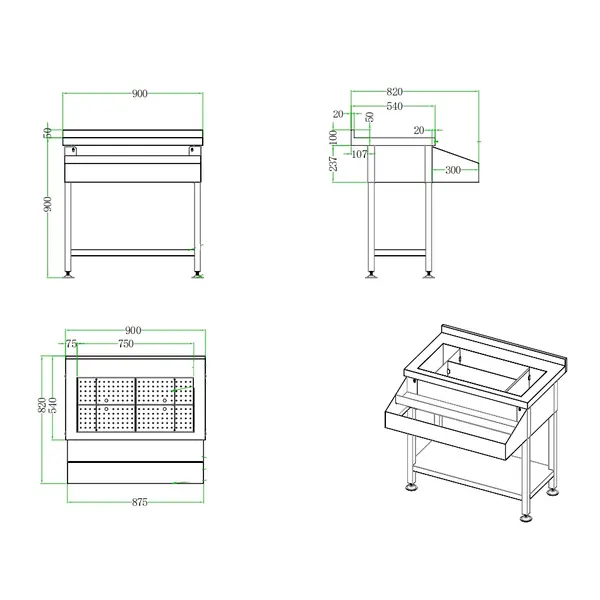 900
50
900

820
540
20
50
20
100
107
237
300

900
75
750
820
540
875