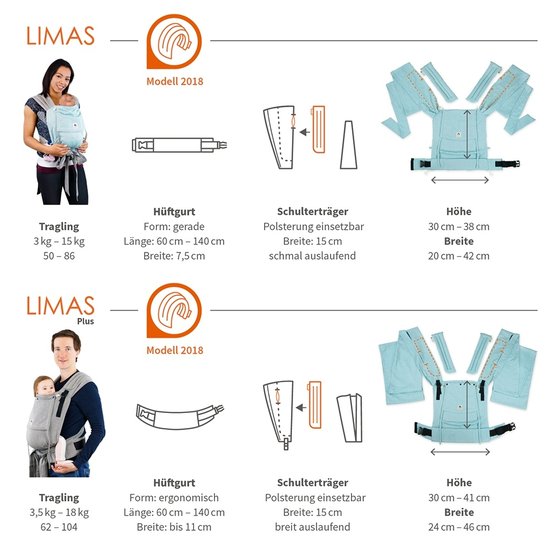 LIMAS

Modell 2018

Tragling
3 kg – 15 kg
50 – 86

Hüftgurt
Form: gerade
Länge: 60 cm – 140 cm
Breite: 7,5 cm

Schulterträger
Polsterung einsetzbar
Breite: 15 cm
schmal auslaufend

Höhe
30 cm – 38 cm
Breite
20 cm – 42 cm

LIMAS
Plus

Modell 2018

Tragling
3,5 kg – 18 kg
62 – 104

Hüftgurt
Form: ergonomisch
Länge: 60 cm – 140 cm
Breite: bis 11 cm

Schulterträger
Polsterung einsetzbar
Breite: 15 cm
breit auslaufend

Höhe
30 cm – 41 cm
Breite
24 cm – 46 cm