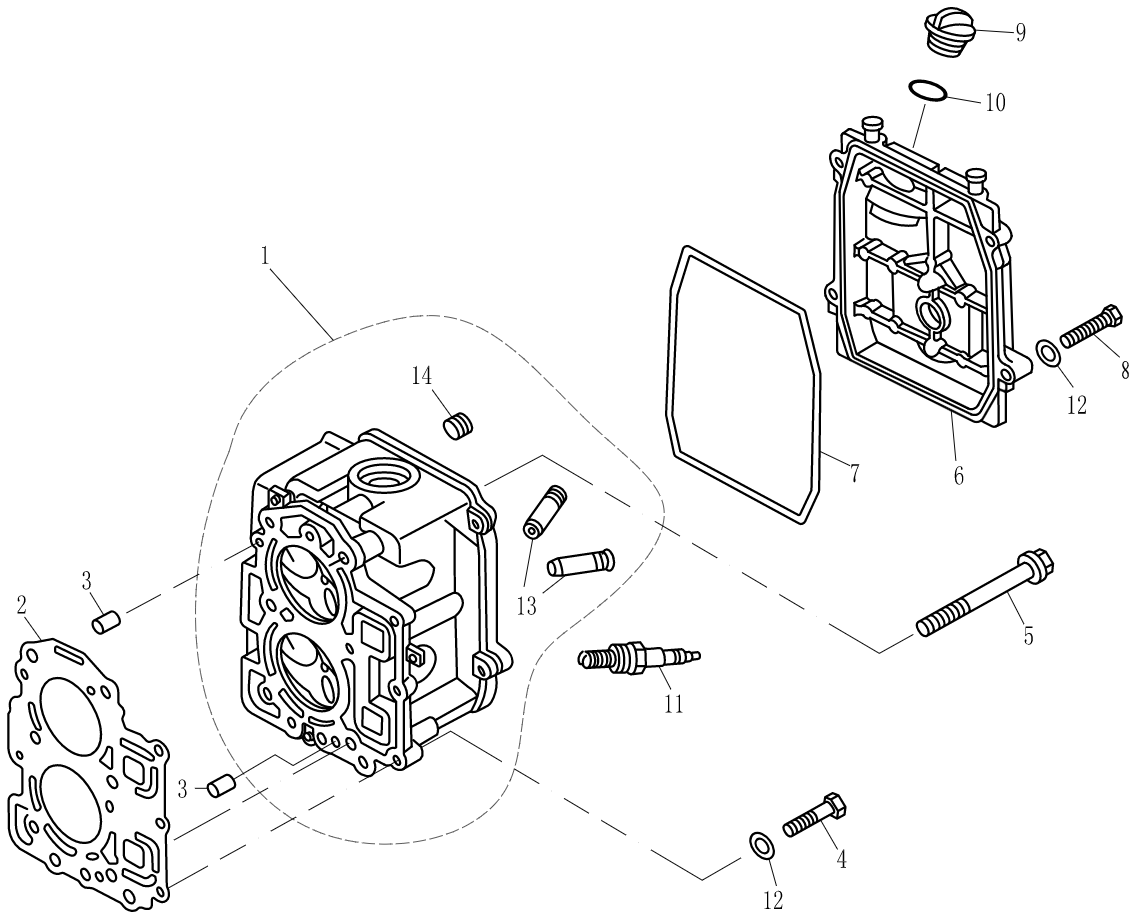 9
10
1
8
12
14
7
6
3
2
13
5
11
3
4
12